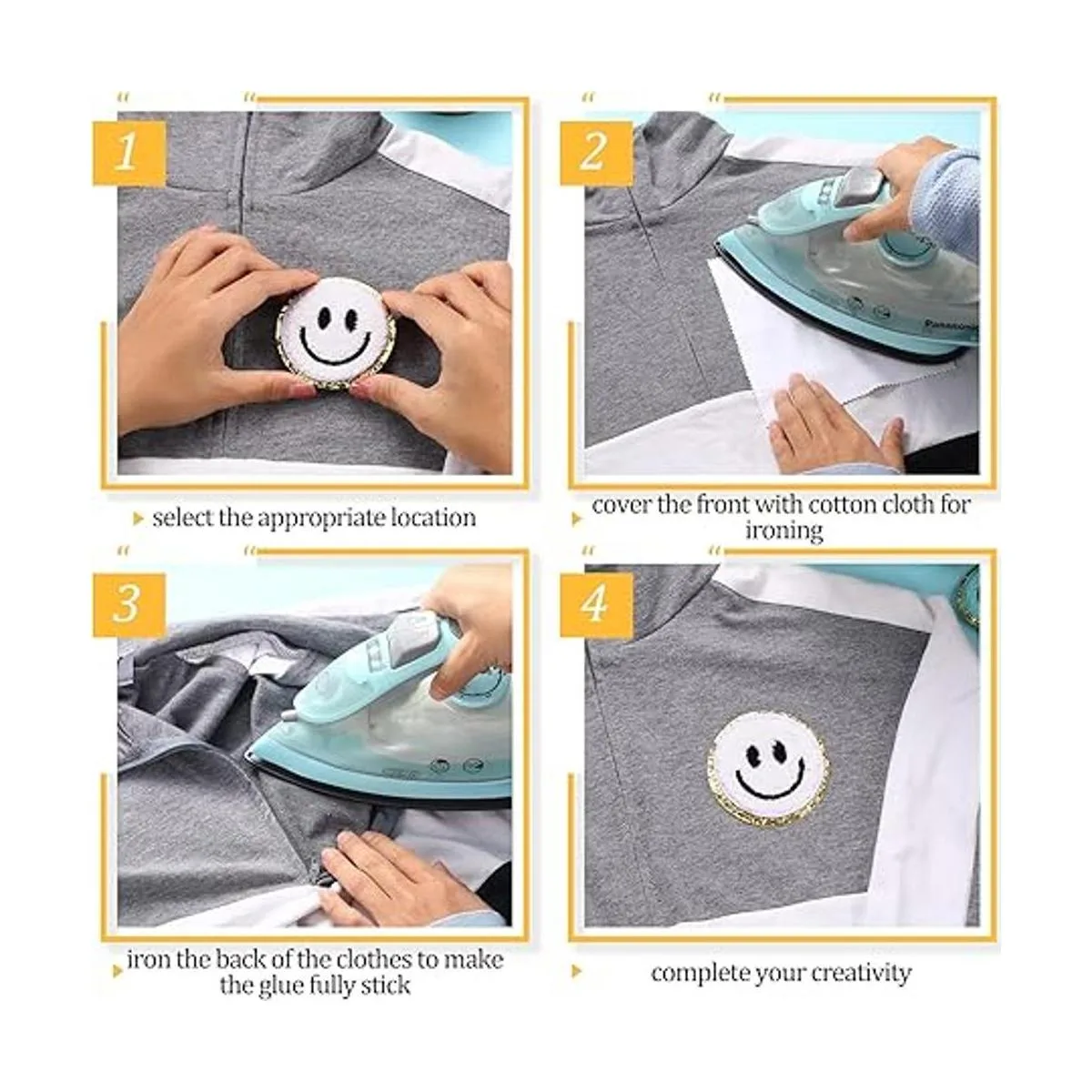 1

select the appropriate location

2

Panasonic

cover the front with cotton cloth for ironing

3

iron the back of the clothes to make the glue fully stick

4

complete your creativity