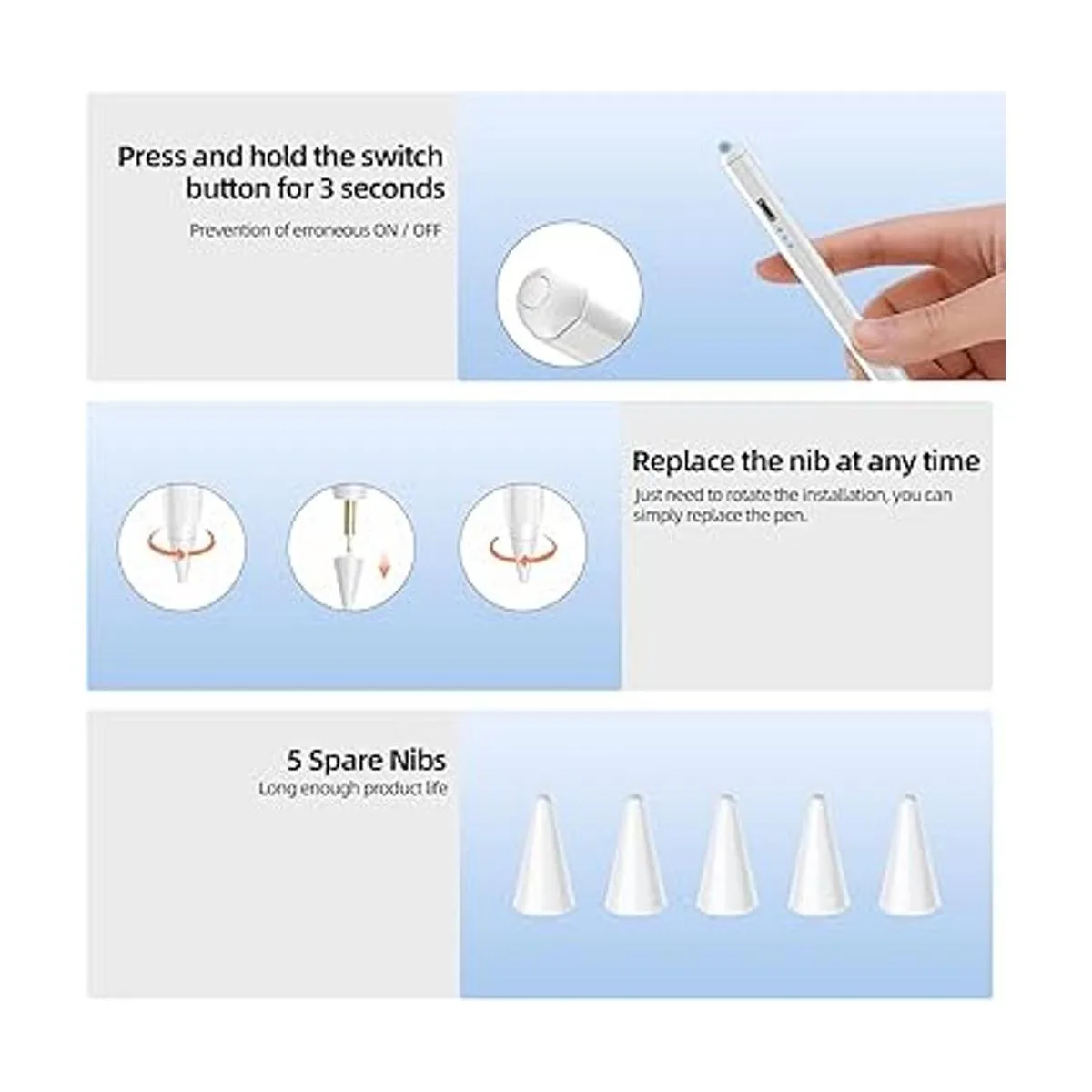 Press and hold the switch button for 3 seconds

Prevention of erroneous ON / OFF

Replace the nib at any time

Just need to rotate the installation, you can simply replace the pen.

5 Spare Nibs

Long enough product life