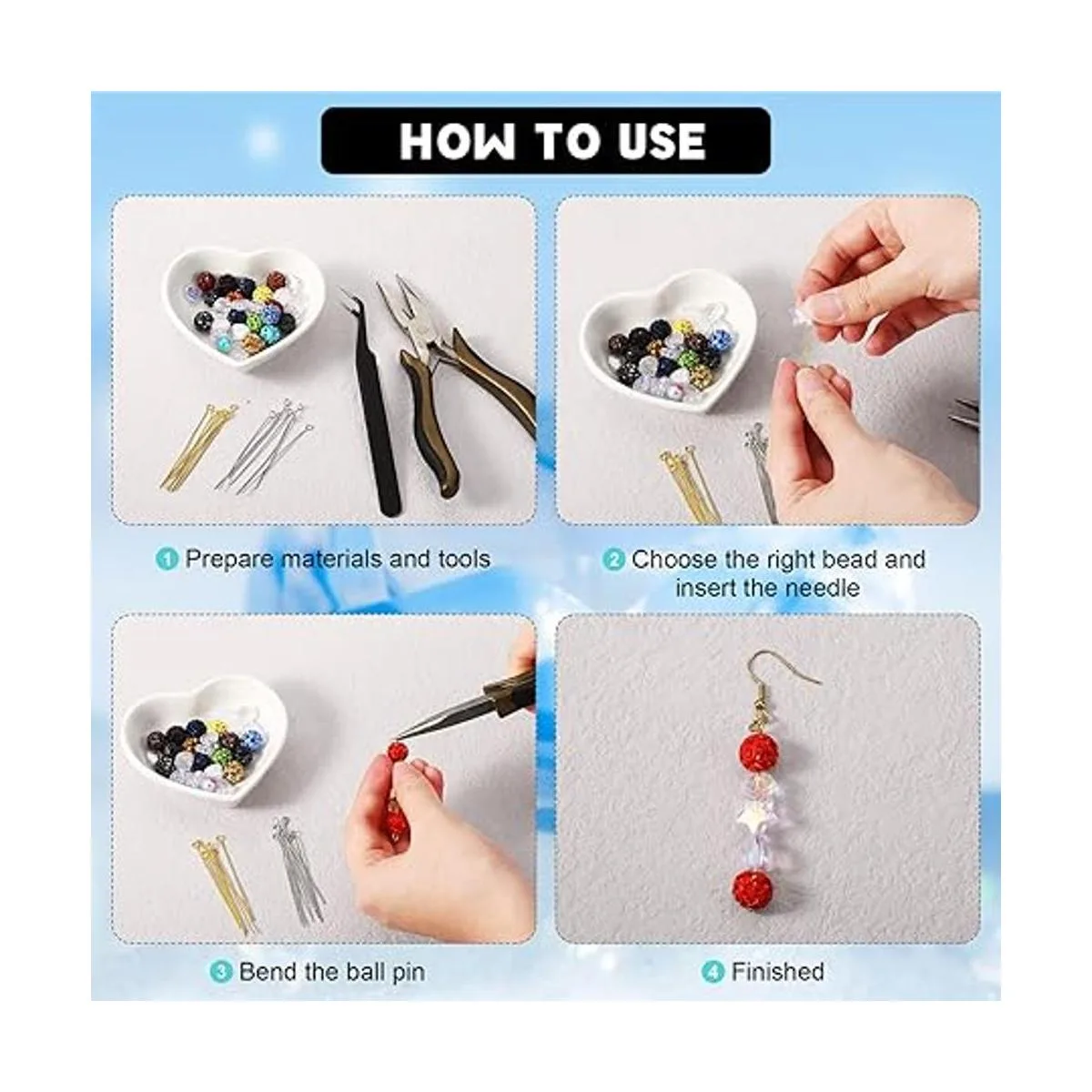 HOW TO USE

1 Prepare materials and tools

2 Choose the right bead and insert the needle

3 Bend the ball pin

4 Finished