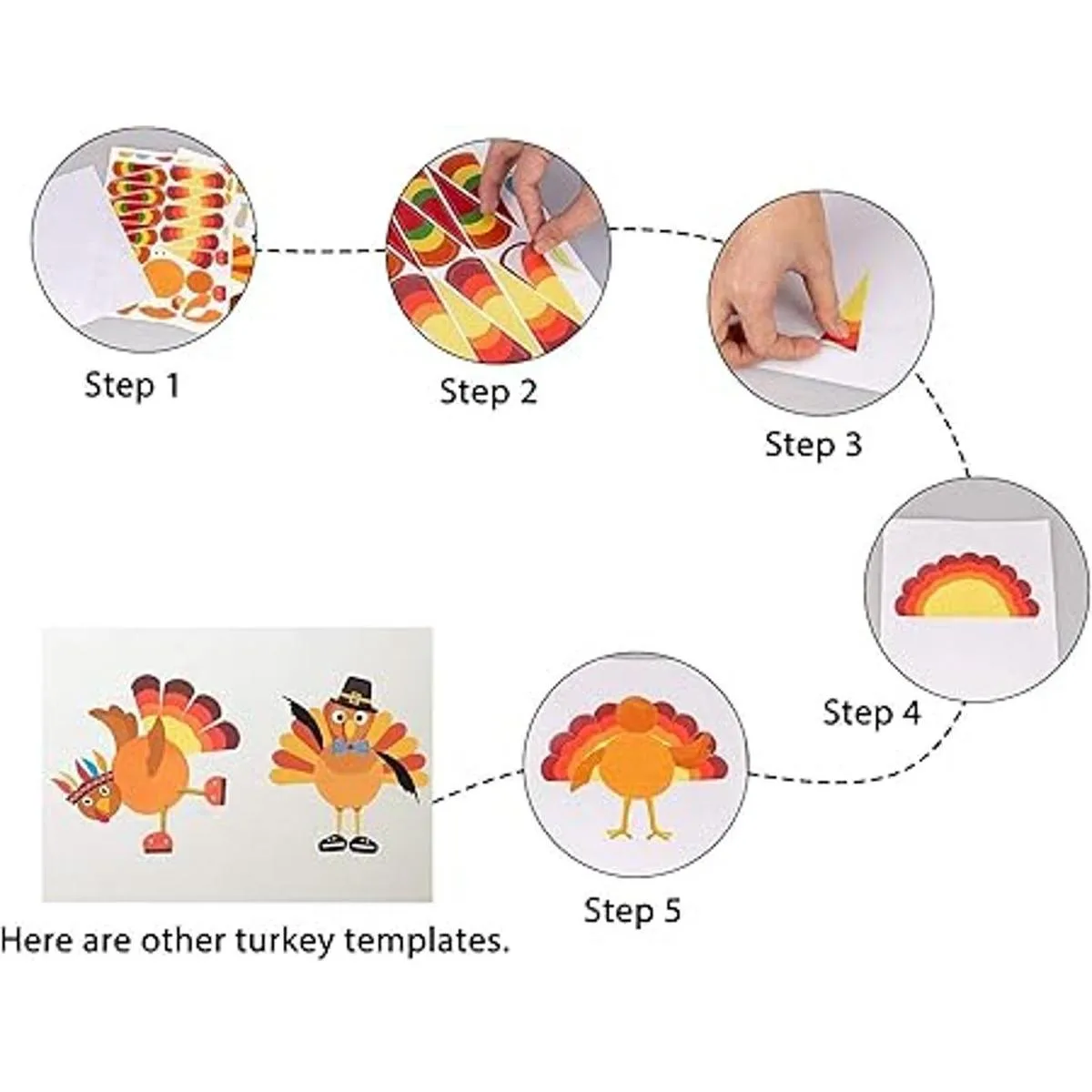 Step 1

Step 2

Step 3

Step 4

Step 5

Here are other turkey templates.