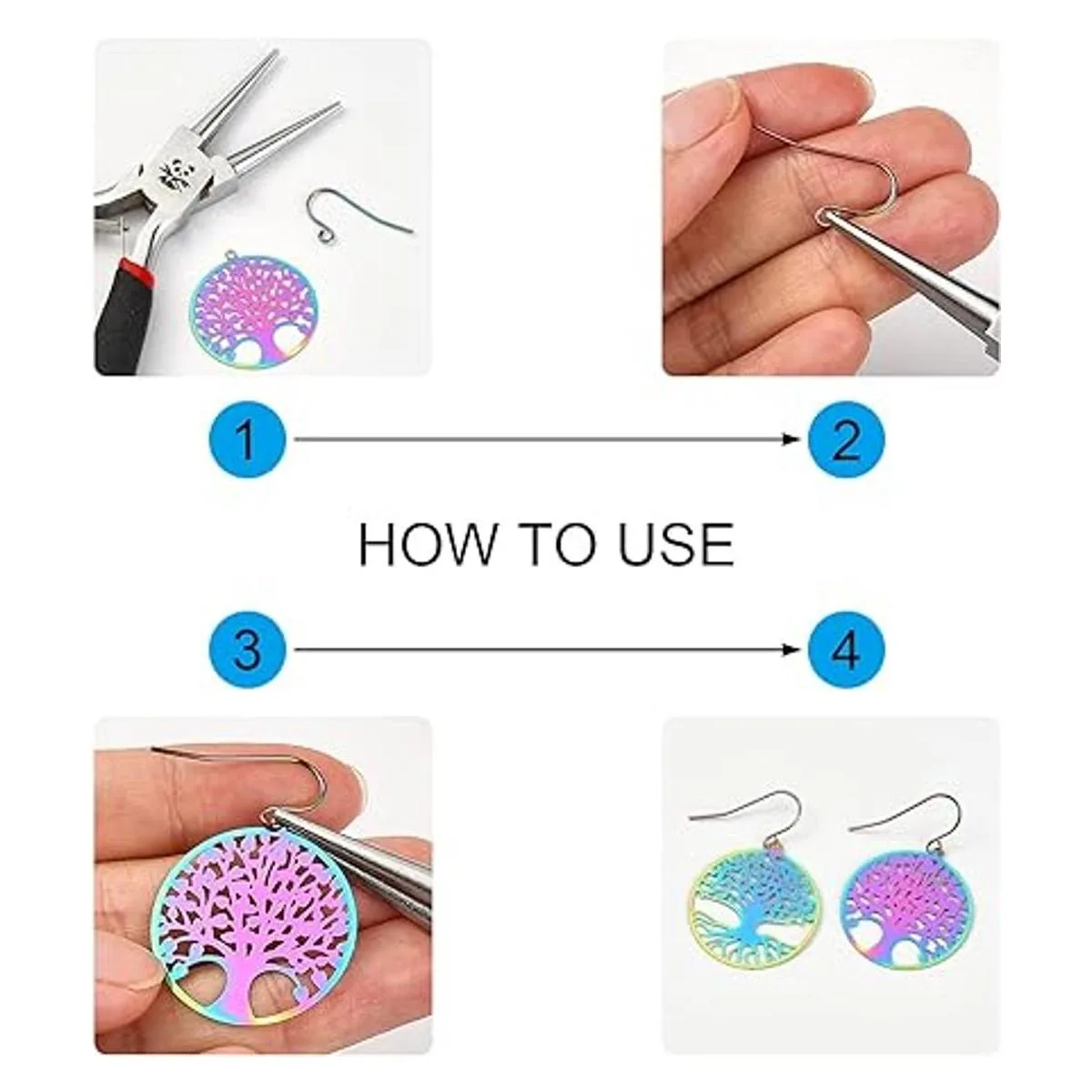 1

2

HOW TO USE

3

4