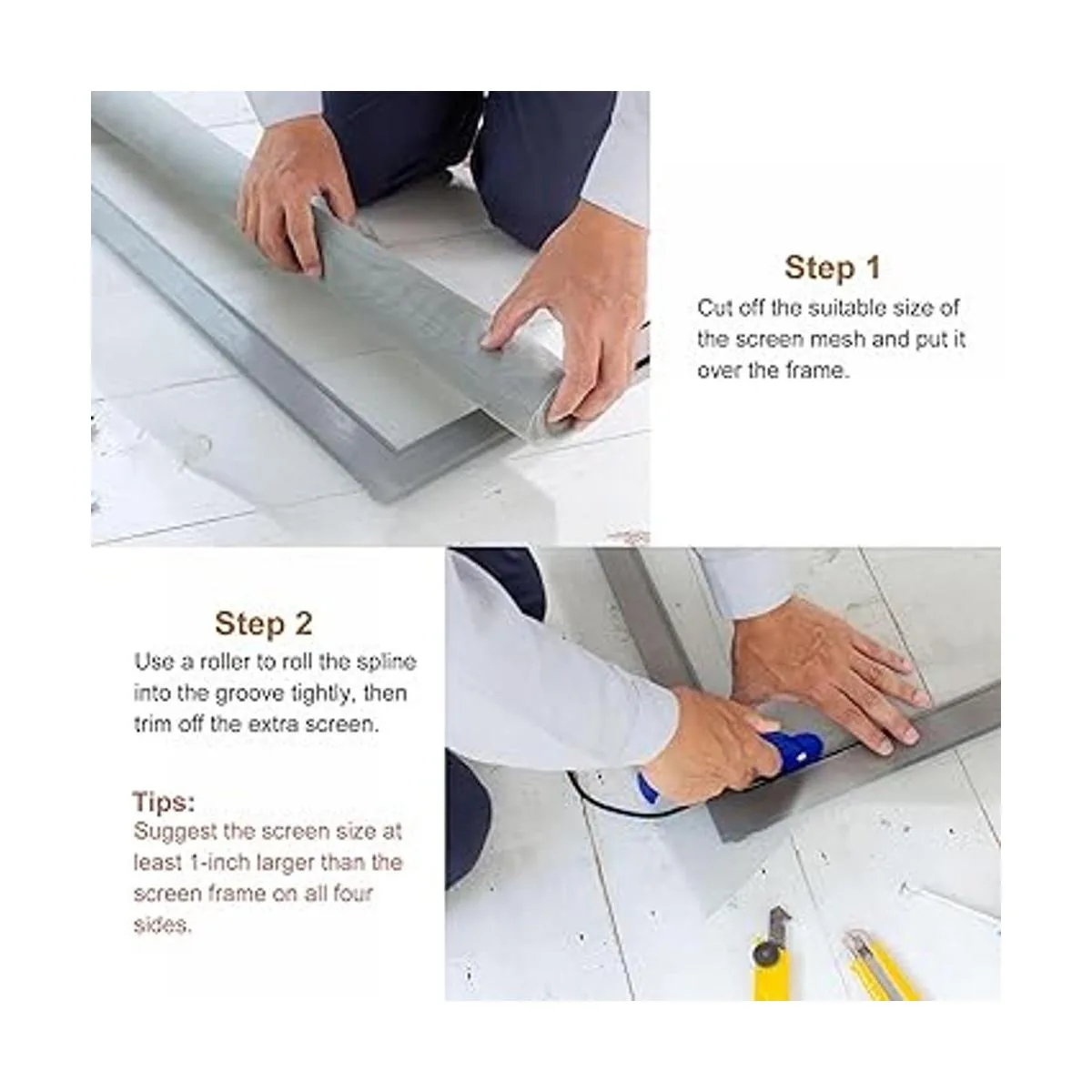 Step 1
Cut off the suitable size of the screen mesh and put it over the frame.

Step 2
Use a roller to roll the spline into the groove tightly, then trim off the extra screen.

Tips:
Suggest the screen size at least 1-inch larger than the screen frame on all four sides.