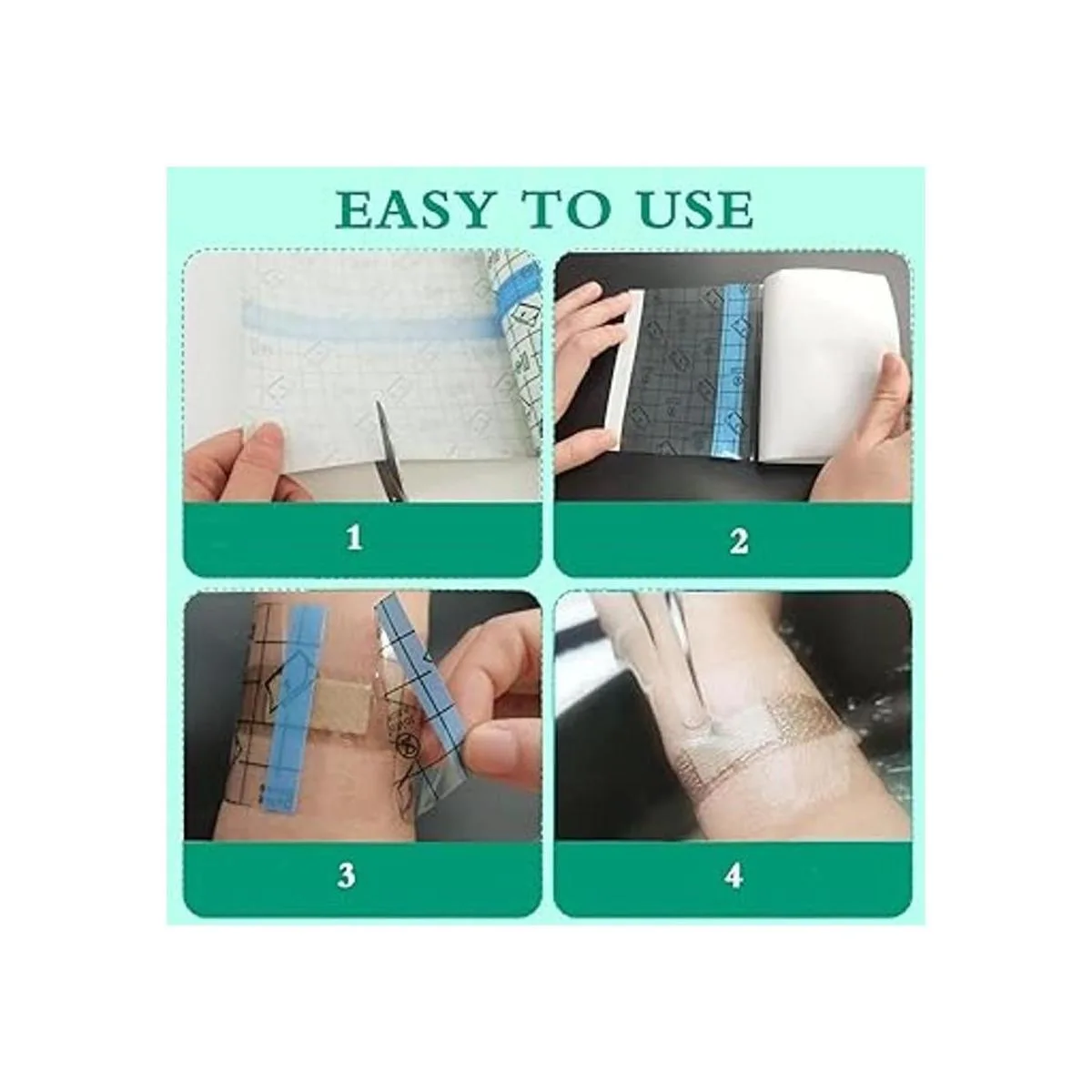 EASY TO USE

1

2

3

4