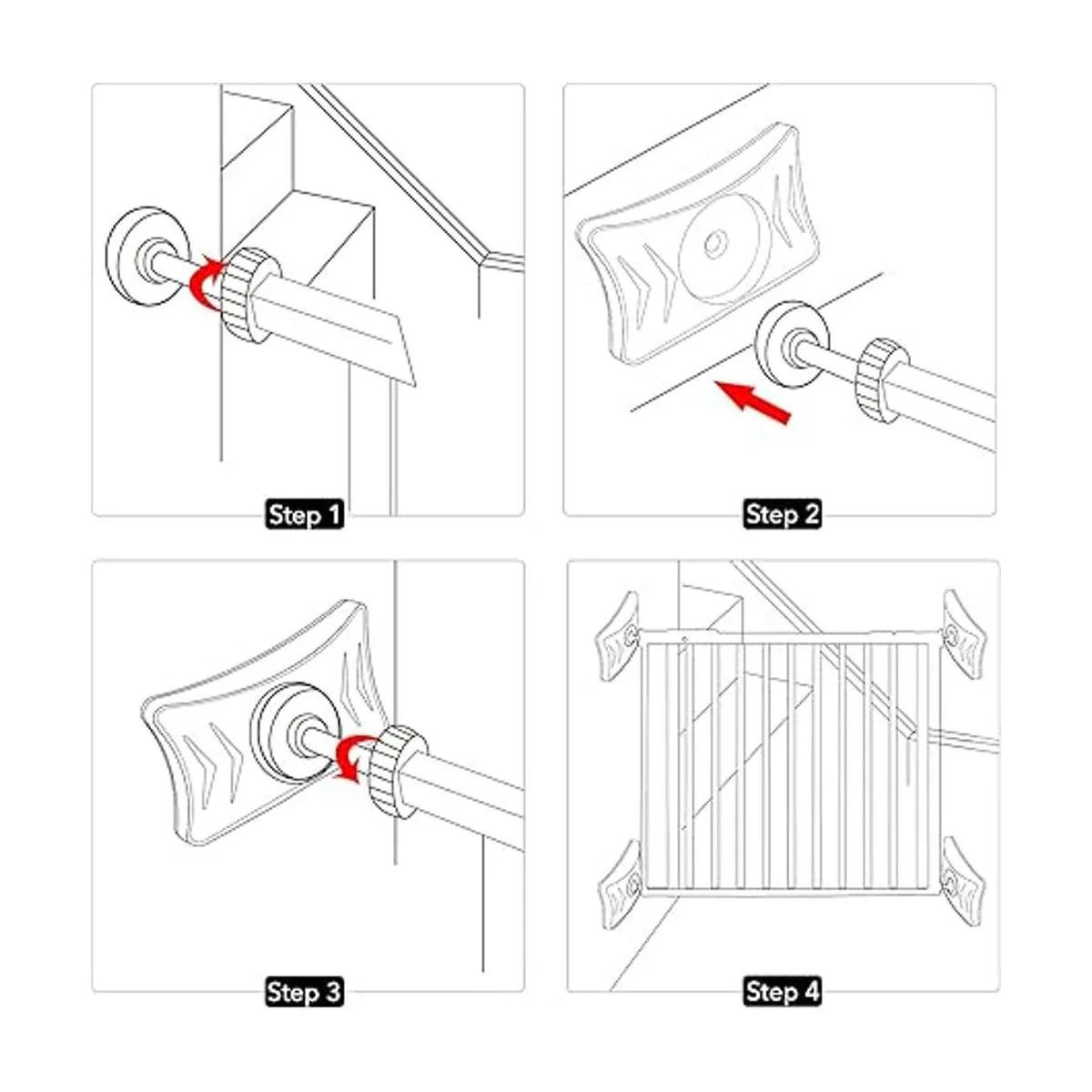 Step 1

Step 2

Step 3

Step 4