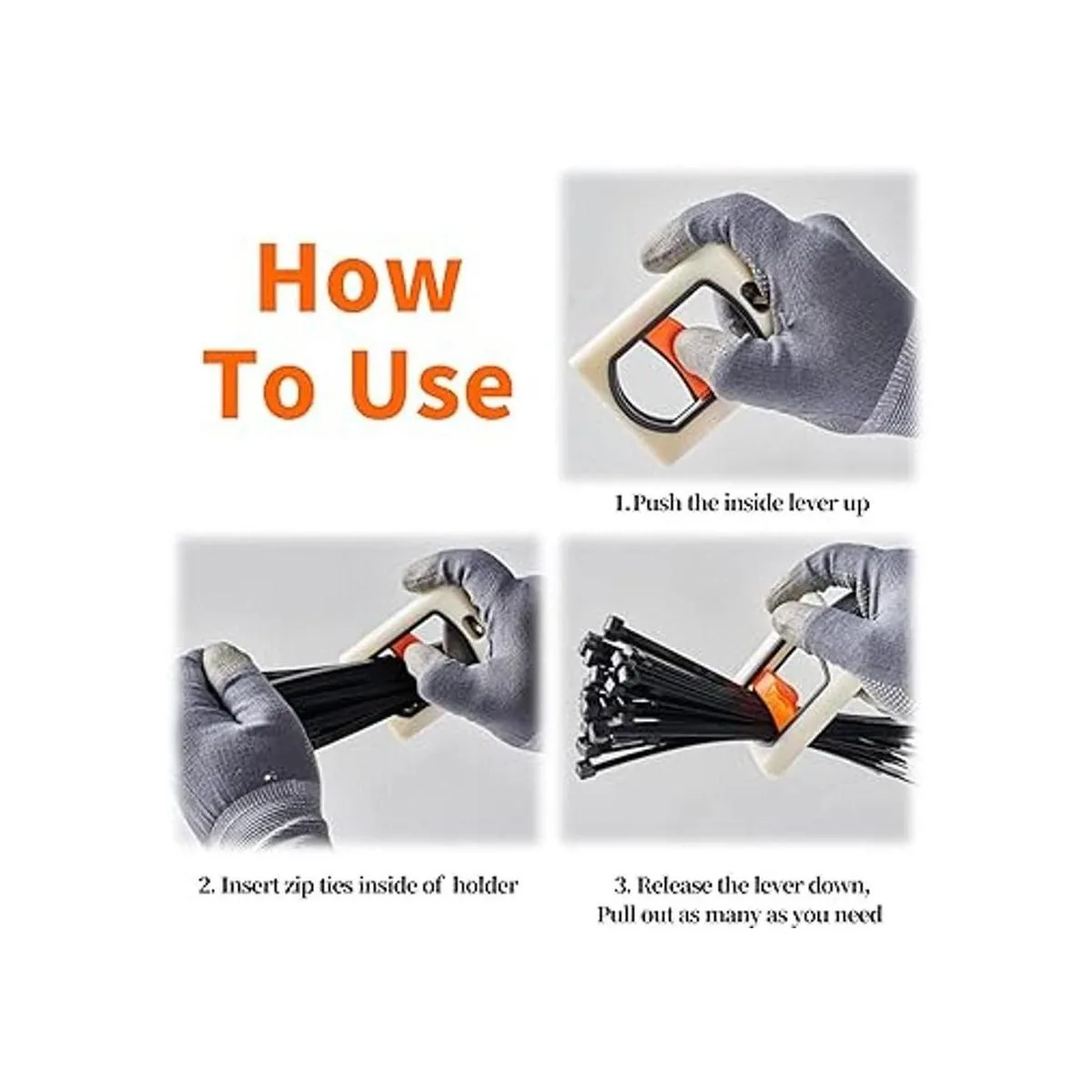 How To Use

1.Push the inside lever up

2. Insert zip ties inside of holder

3. Release the lever down, Pull out as many as you need