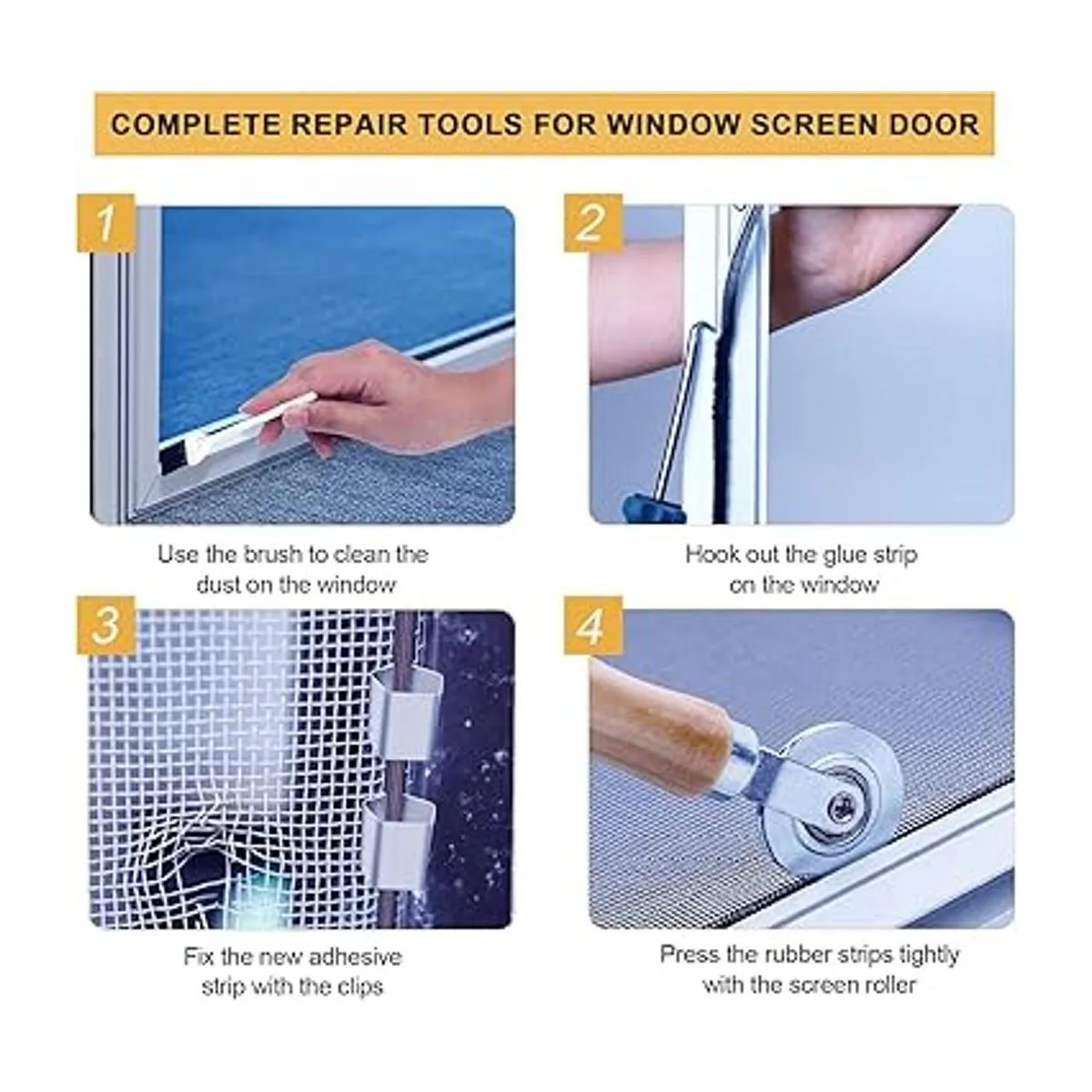 COMPLETE REPAIR TOOLS FOR WINDOW SCREEN DOOR

1

Use the brush to clean the dust on the window

2

Hook out the glue strip on the window

3

Fix the new adhesive strip with the clips

4

Press the rubber strips tightly with the screen roller