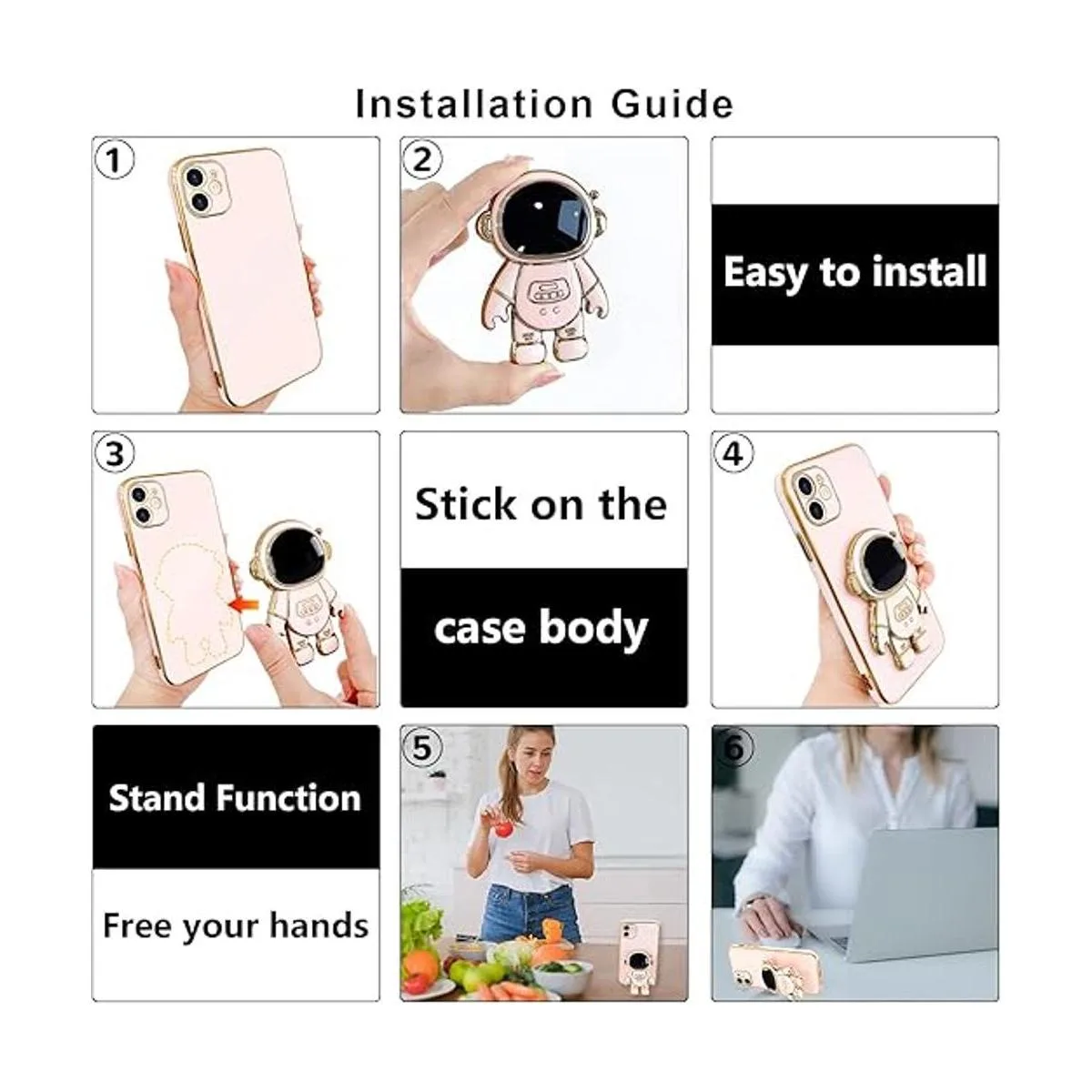 Installation Guide

1

2

Easy to install

3

Stick on the

case body

4

Stand Function

Free your hands

5

6