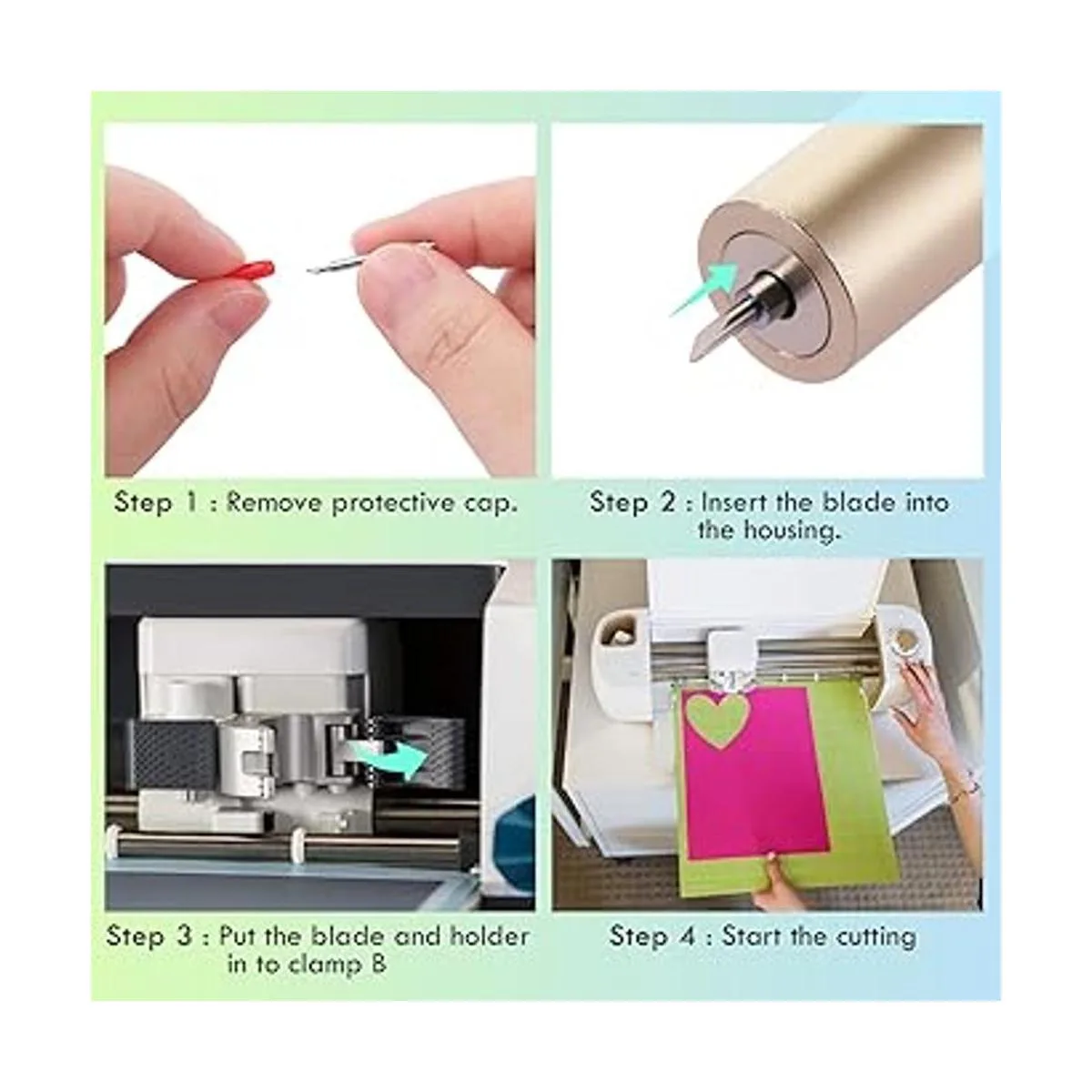 Step 1 : Remove protective cap.

Step 2 : Insert the blade into the housing.

Step 3 : Put the blade and holder in to clamp B

Step 4 : Start the cutting