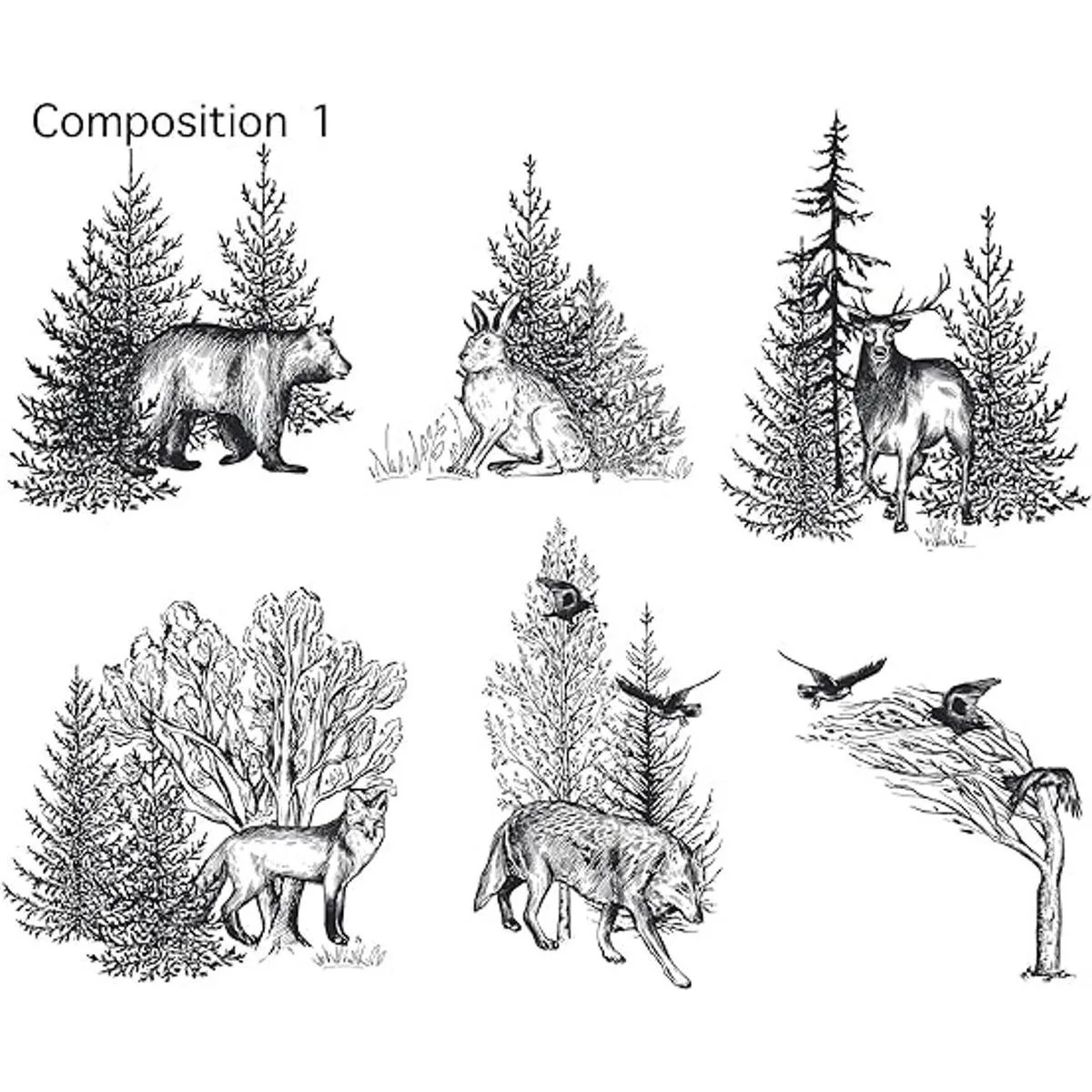 Composition 1