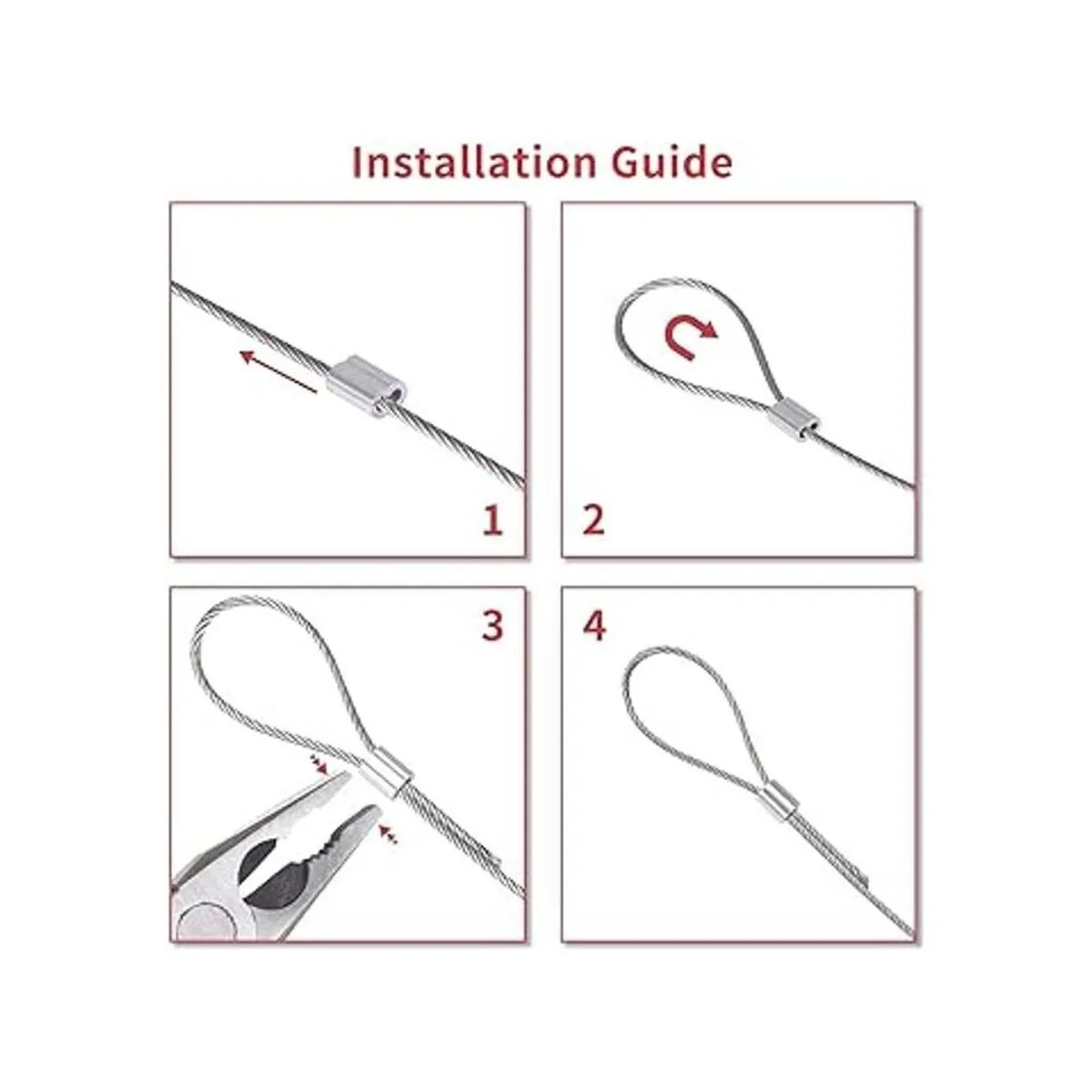 Installation Guide

1

2

3

4