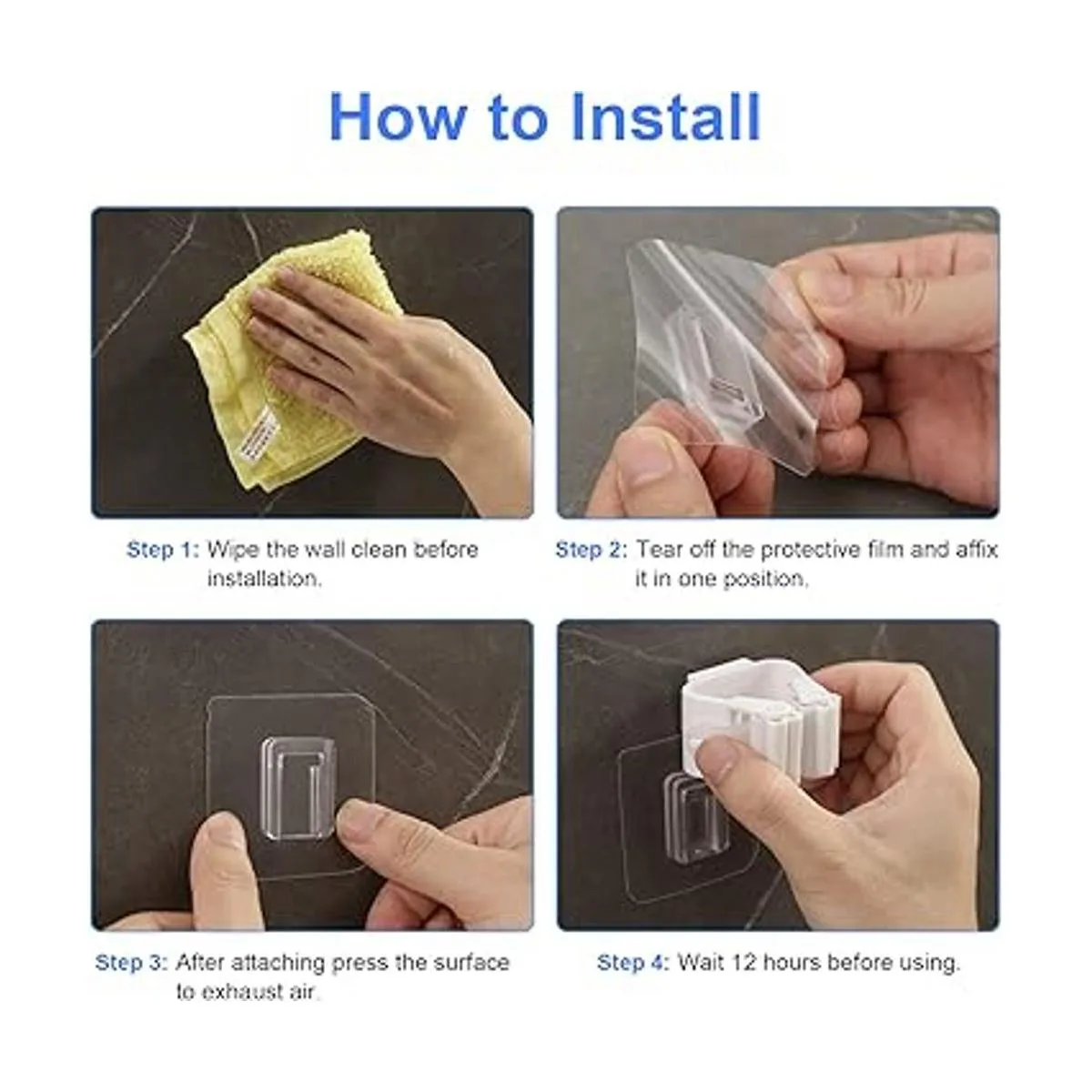 How to Install

Step 1: Wipe the wall clean before installation.

Step 2: Tear off the protective film and affix it in one position.

Step 3: After attaching press the surface to exhaust air.

Step 4: Wait 12 hours before using.