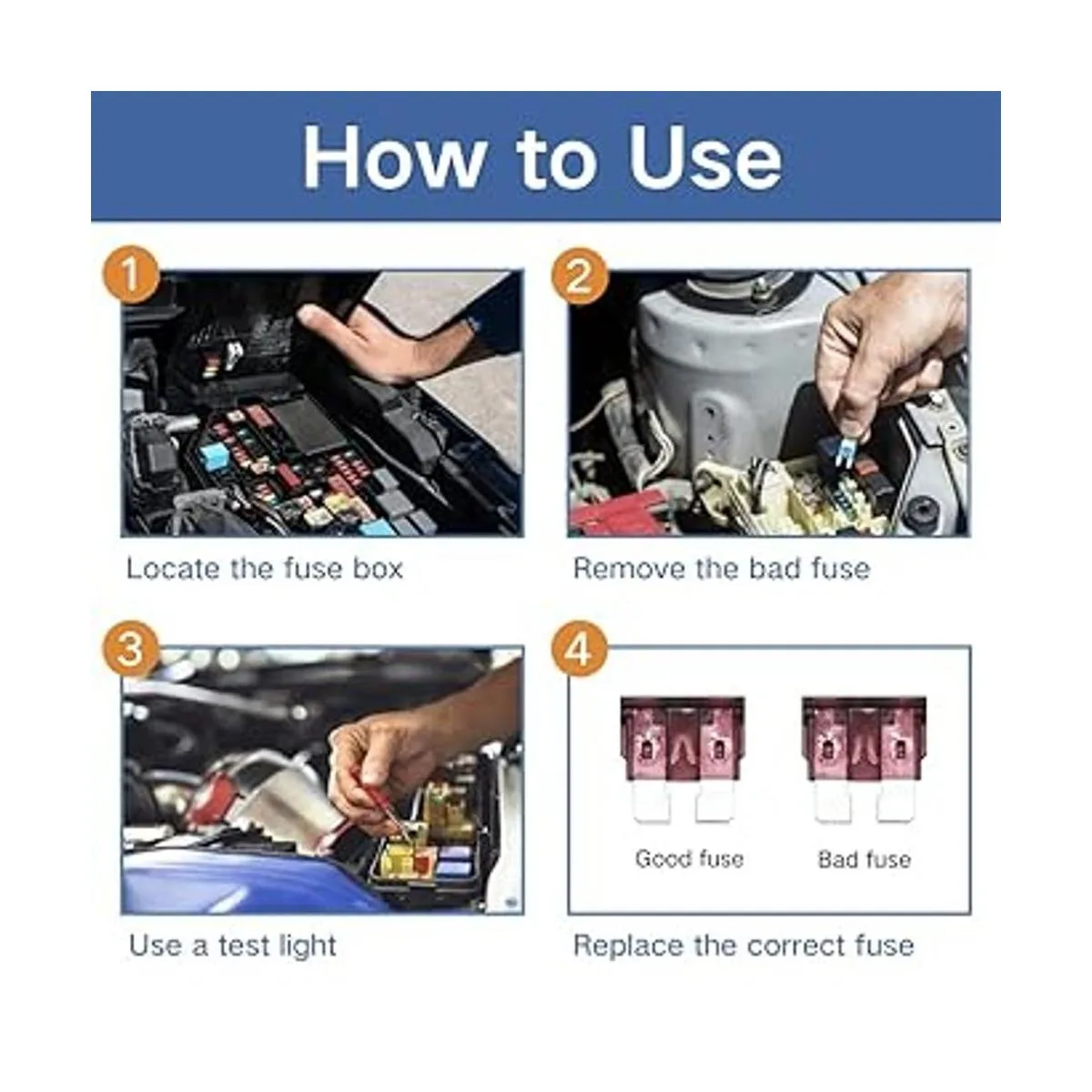 How to Use

1

Locate the fuse box

2

Remove the bad fuse

3

Use a test light

4

Good fuse

Bad fuse

Replace the correct fuse