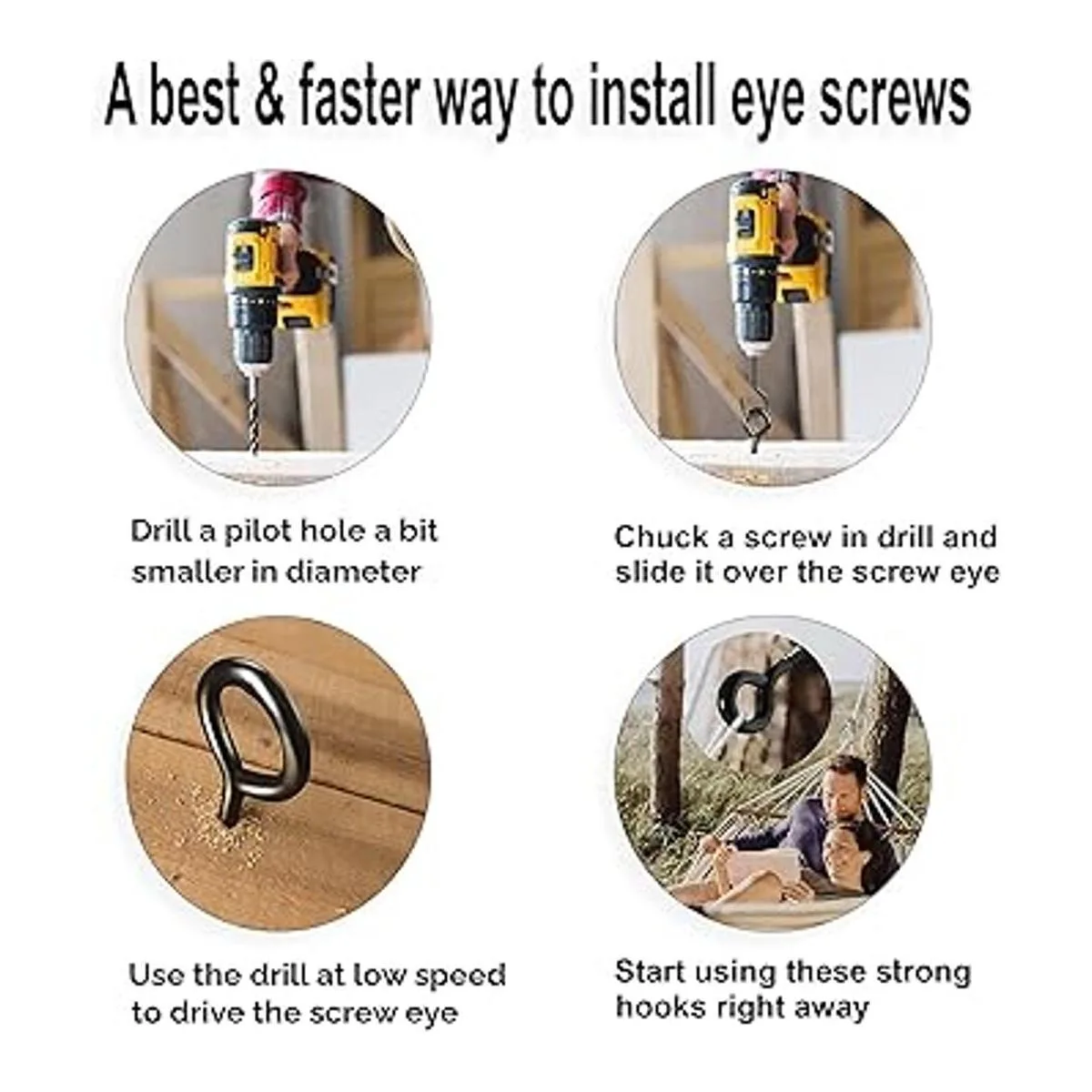 A best & faster way to install eye screws

Drill a pilot hole a bit smaller in diameter

Chuck a screw in drill and slide it over the screw eye

Use the drill at low speed to drive the screw eye

Start using these strong hooks right away