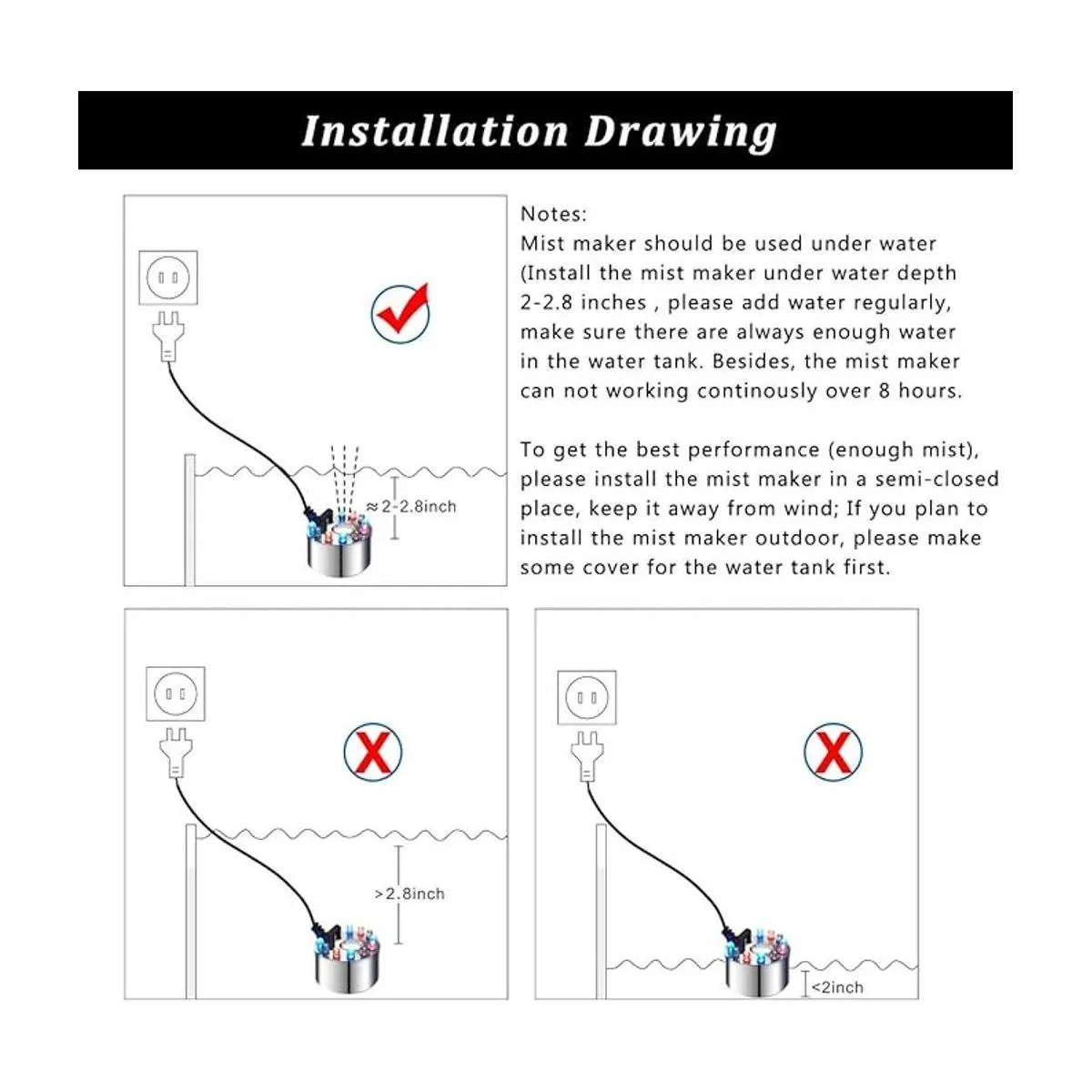 Installation Drawing

≈2-2.8inch

Notes:
Mist maker should be used under water (Install the mist maker under water depth 2-2.8 inches , please add water regularly, make sure there are always enough water in the water tank. Besides, the mist maker can not working continously over 8 hours.

To get the best performance (enough mist), please install the mist maker in a semi-closed place, keep it away from wind; If you plan to install the mist maker outdoor, please make some cover for the water tank first.

>2.8inch

<2inch