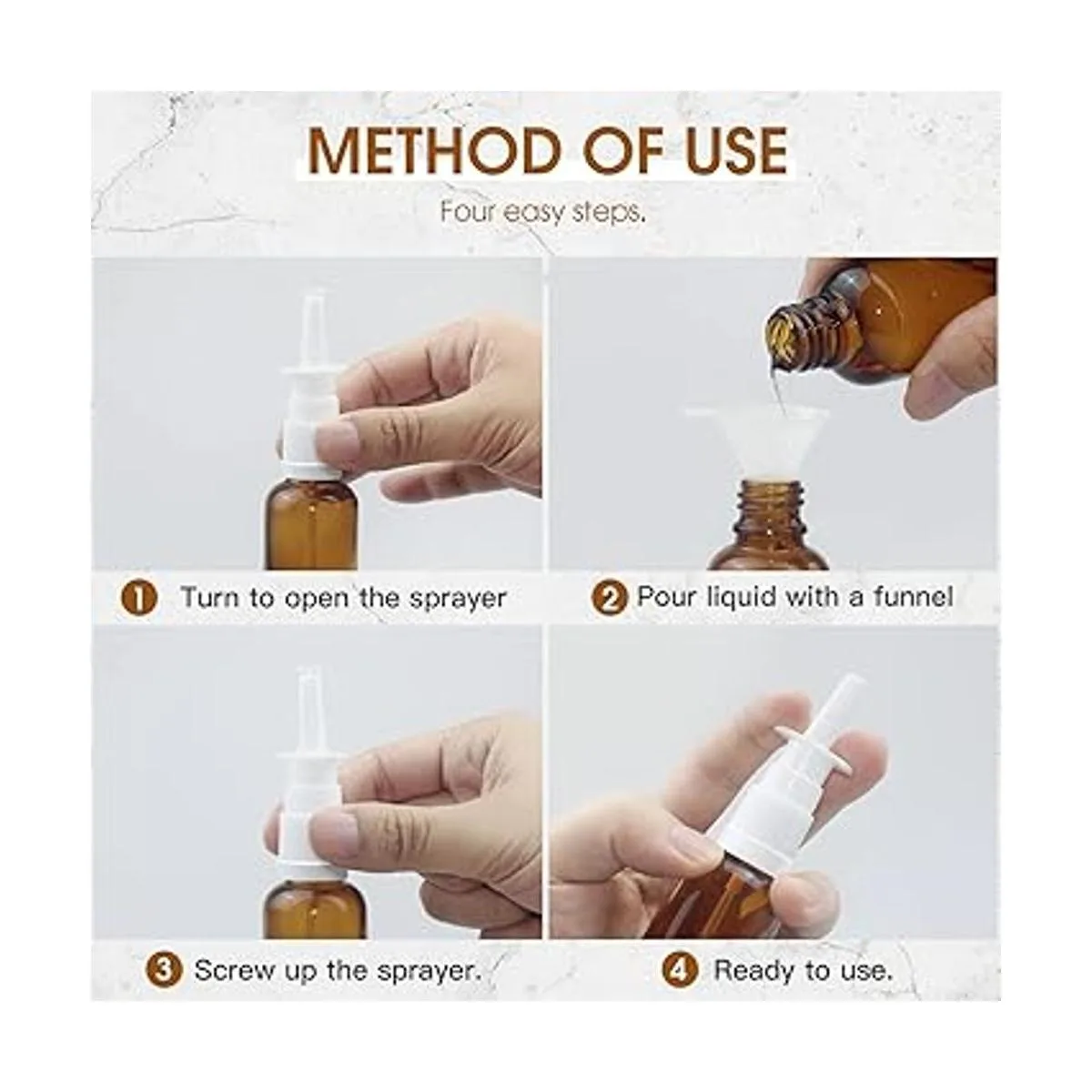 METHOD OF USE

Four easy steps.

1 Turn to open the sprayer

2 Pour liquid with a funnel

3 Screw up the sprayer.

4 Ready to use.