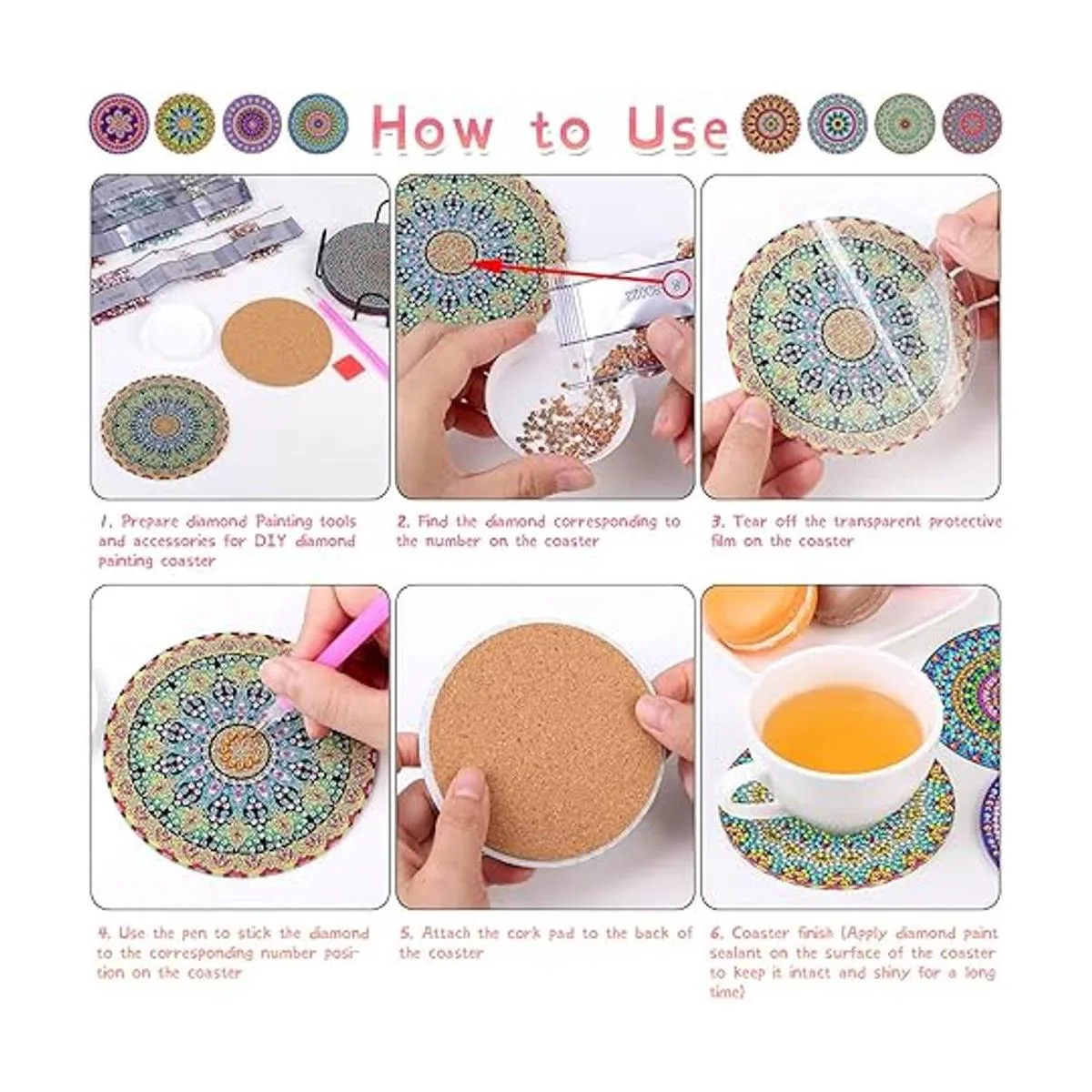 How to Use

1. Prepare diamond Painting tools and accessories for DIY diamond painting coaster

2. Find the diamond corresponding to the number on the coaster

3. Tear off the transparent protective film on the coaster

4. Use the pen to stick the diamond to the corresponding number position on the coaster

5. Attach the cork pad to the back of the coaster

6. Coaster finish (Apply diamond paint sealant on the surface of the coaster to keep it intact and shiny for a long time)