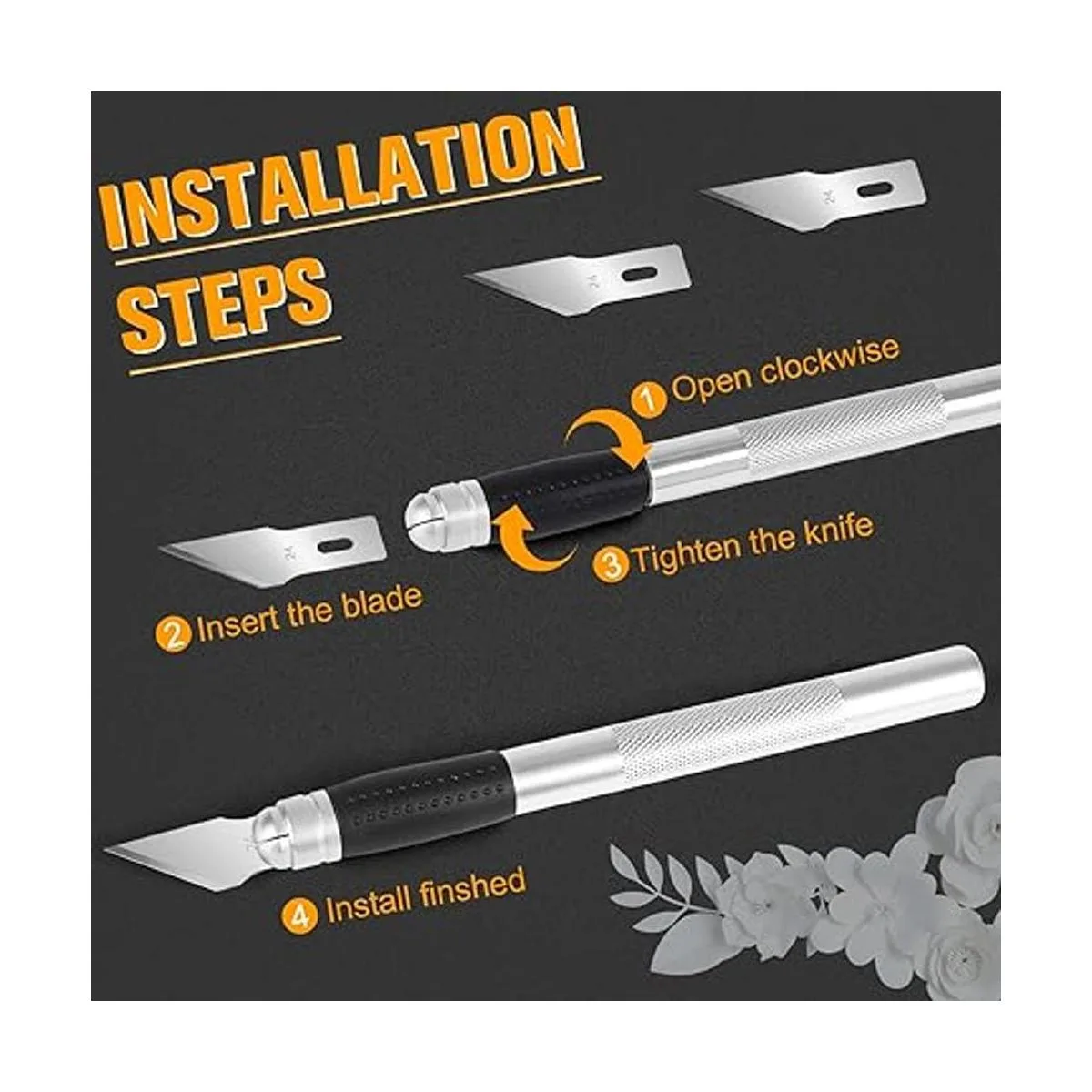 INSTALLATION STEPS

24

24

① Open clockwise

24

③ Tighten the knife

② Insert the blade

④ Install finshed