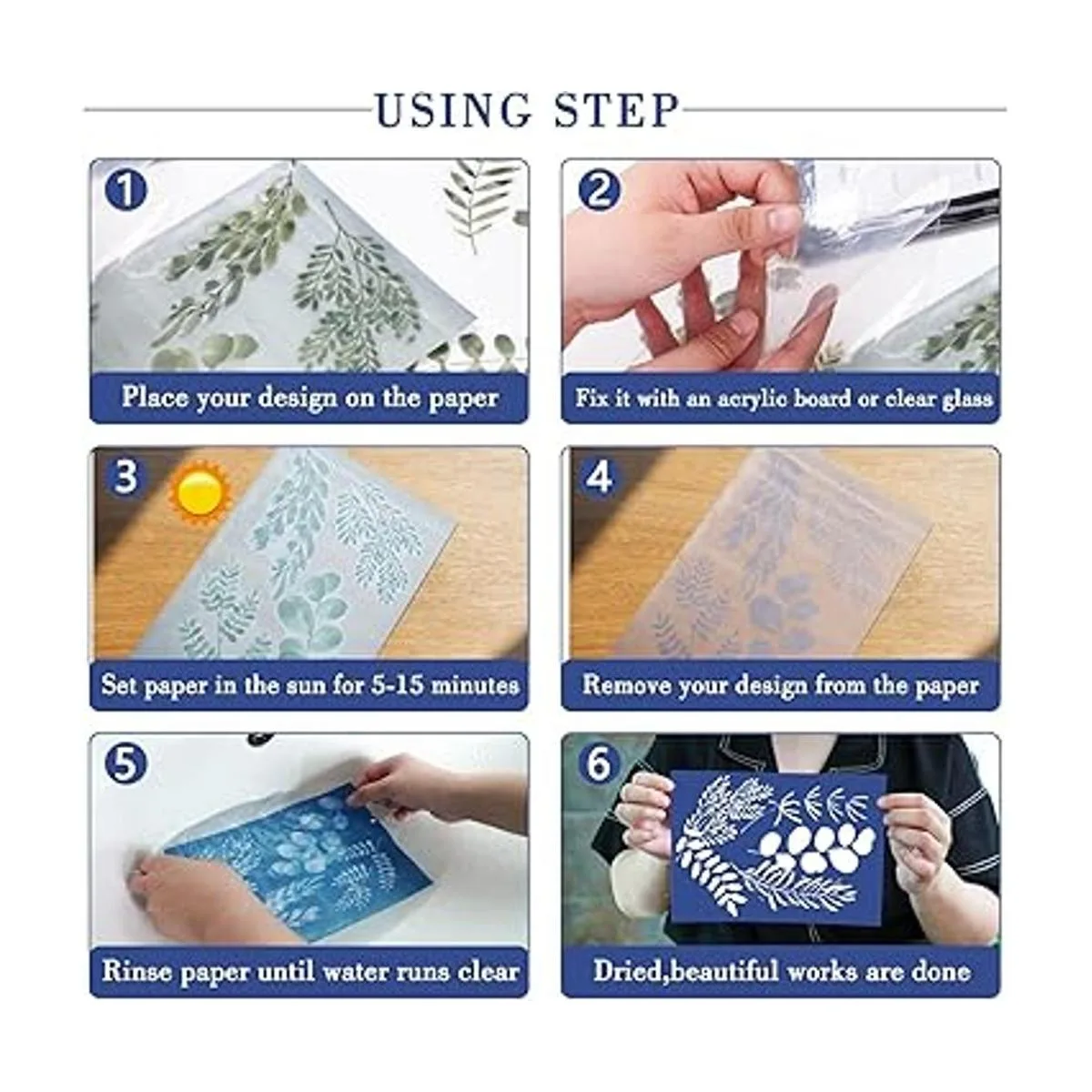 USING STEP

1
Place your design on the paper

2
Fix it with an acrylic board or clear glass

3
Set paper in the sun for 5-15 minutes

4
Remove your design from the paper

5
Rinse paper until water runs clear

6
Dried,beautiful works are done