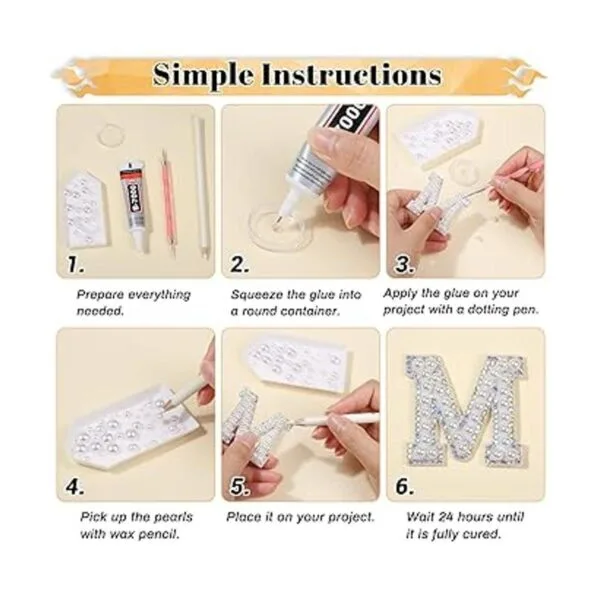 Simple Instructions

1.

Prepare everything needed.

2.

Squeeze the glue into a round container.

3.

Apply the glue on your project with a dotting pen.

4.

Pick up the pearls with wax pencil.

5.

Place it on your project.

6.

Wait 24 hours until it is fully cured.