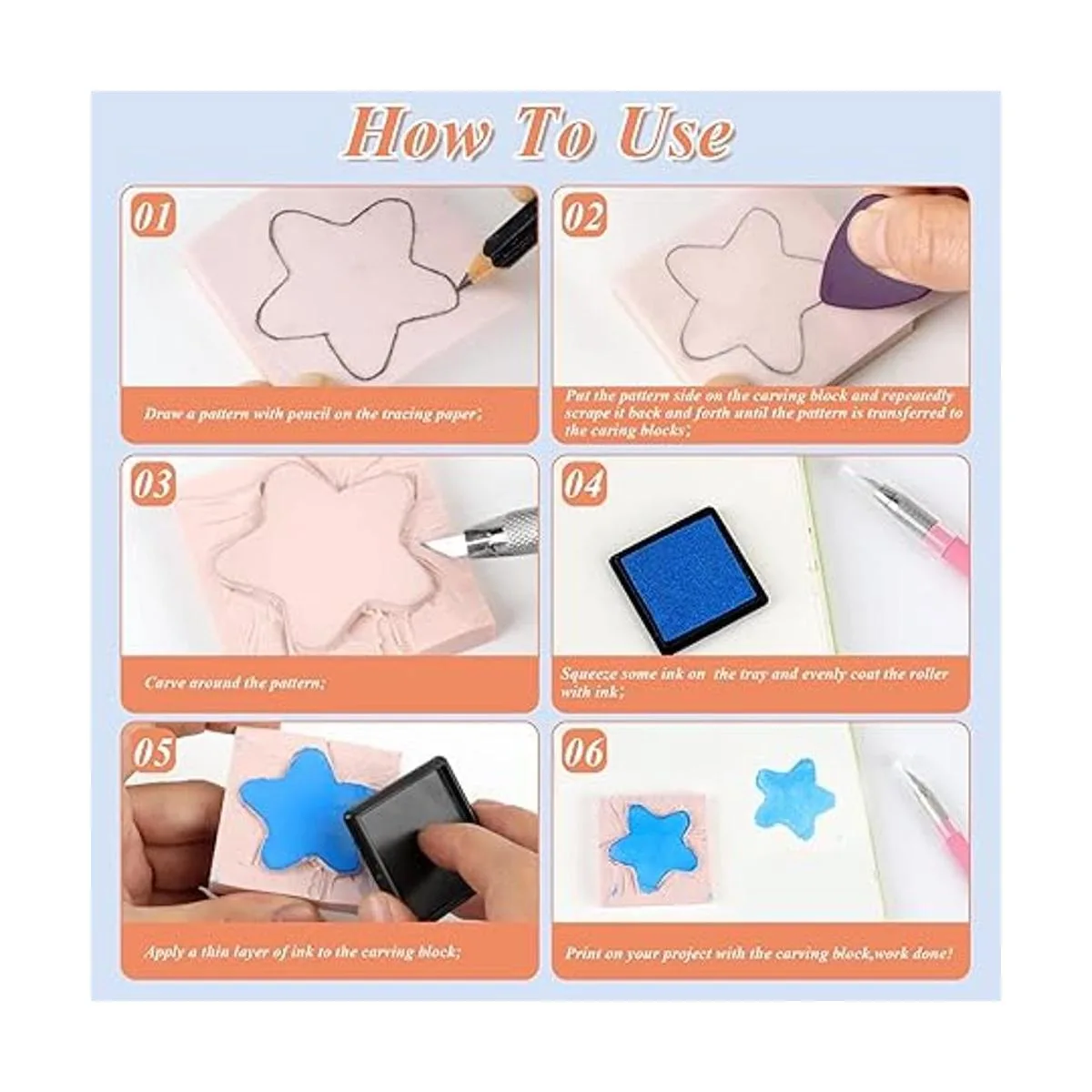 How To Use

01

Draw a pattern with pencil on the tracing paper;

02

Put the pattern side on the carving block and repeatedly scrape it back and forth until the pattern is transferred to the caring blocks;

03

Carve around the pattern;

04

Squeeze some ink on the tray and evenly coat the roller with ink;

05

Apply a thin layer of ink to the carving block;

06

Print on your project with the carving block,work done!