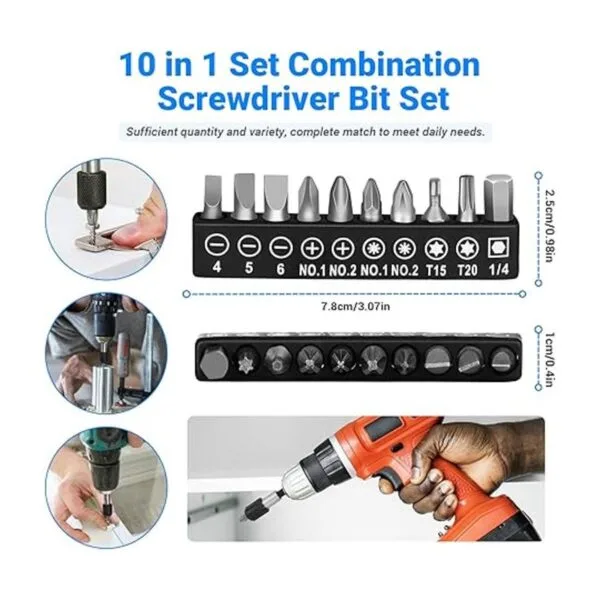 10 in 1 Set Combination Screwdriver Bit Set

Sufficient quantity and variety, complete match to meet daily needs.

4 5 6 NO.1 NO.2 NO.1 NO.2 T15 T20 1/4

2.5cm/0.98in

7.8cm/3.07in

1cm/0.4in