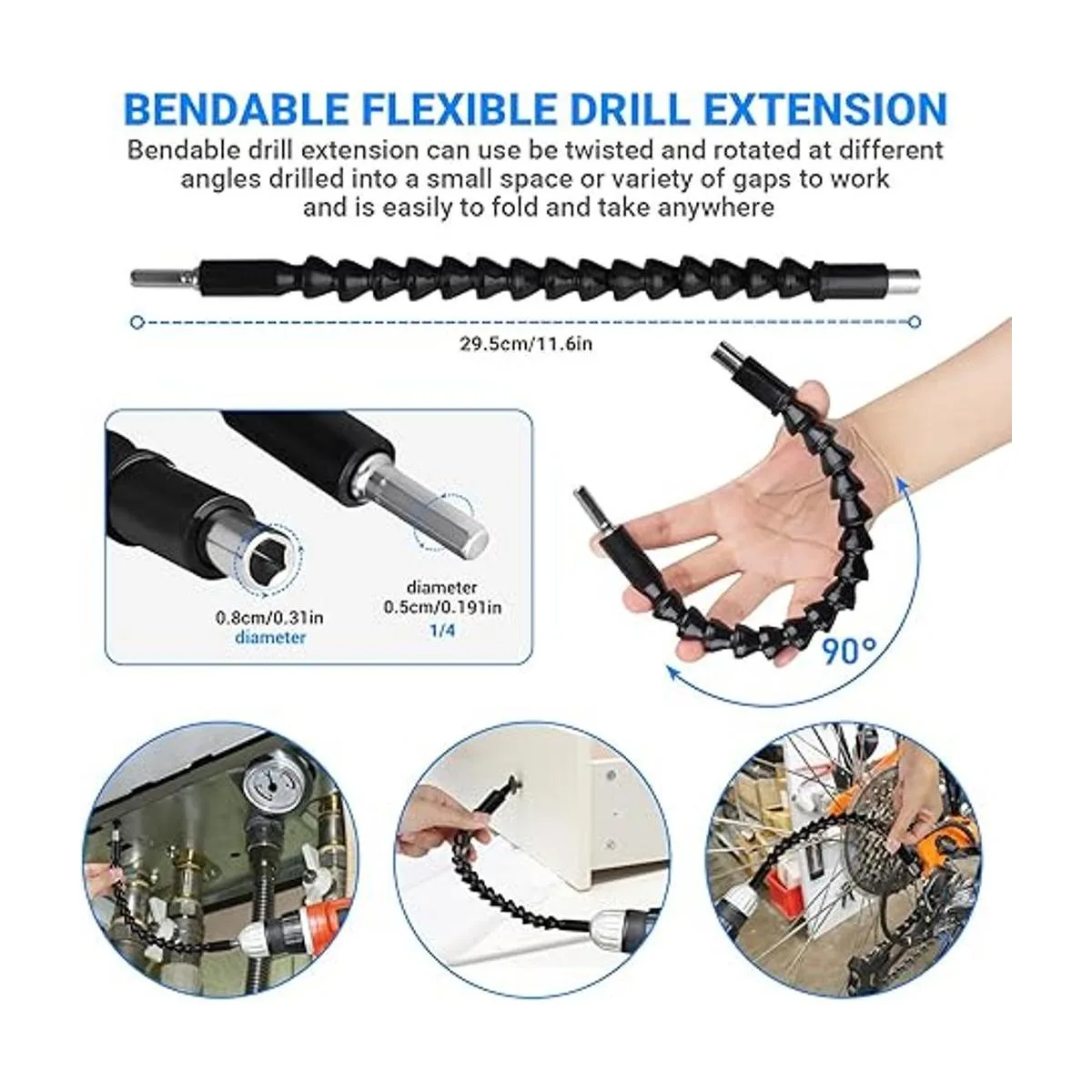 BENDABLE FLEXIBLE DRILL EXTENSION

Bendable drill extension can use be twisted and rotated at different angles drilled into a small space or variety of gaps to work and is easily to fold and take anywhere

29.5cm/11.6in

0.8cm/0.31in
diameter

diameter
0.5cm/0.191in
1/4

90°