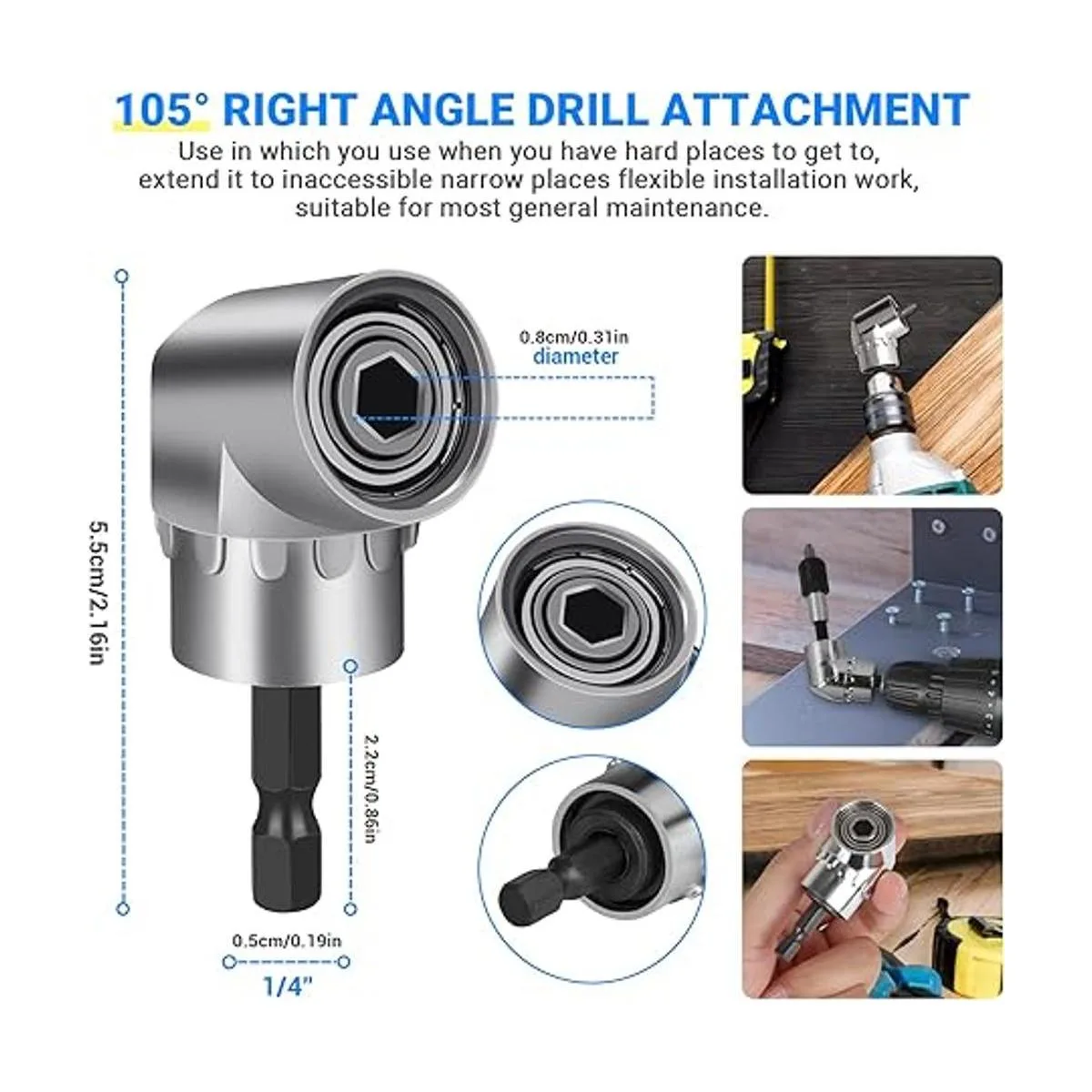 105° RIGHT ANGLE DRILL ATTACHMENT

Use in which you use when you have hard places to get to, extend it to inaccessible narrow places flexible installation work, suitable for most general maintenance.

0.8cm/0.31in
diameter

5.5cm/2.16in

2.2cm/0.86in

0.5cm/0.19in

1/4"