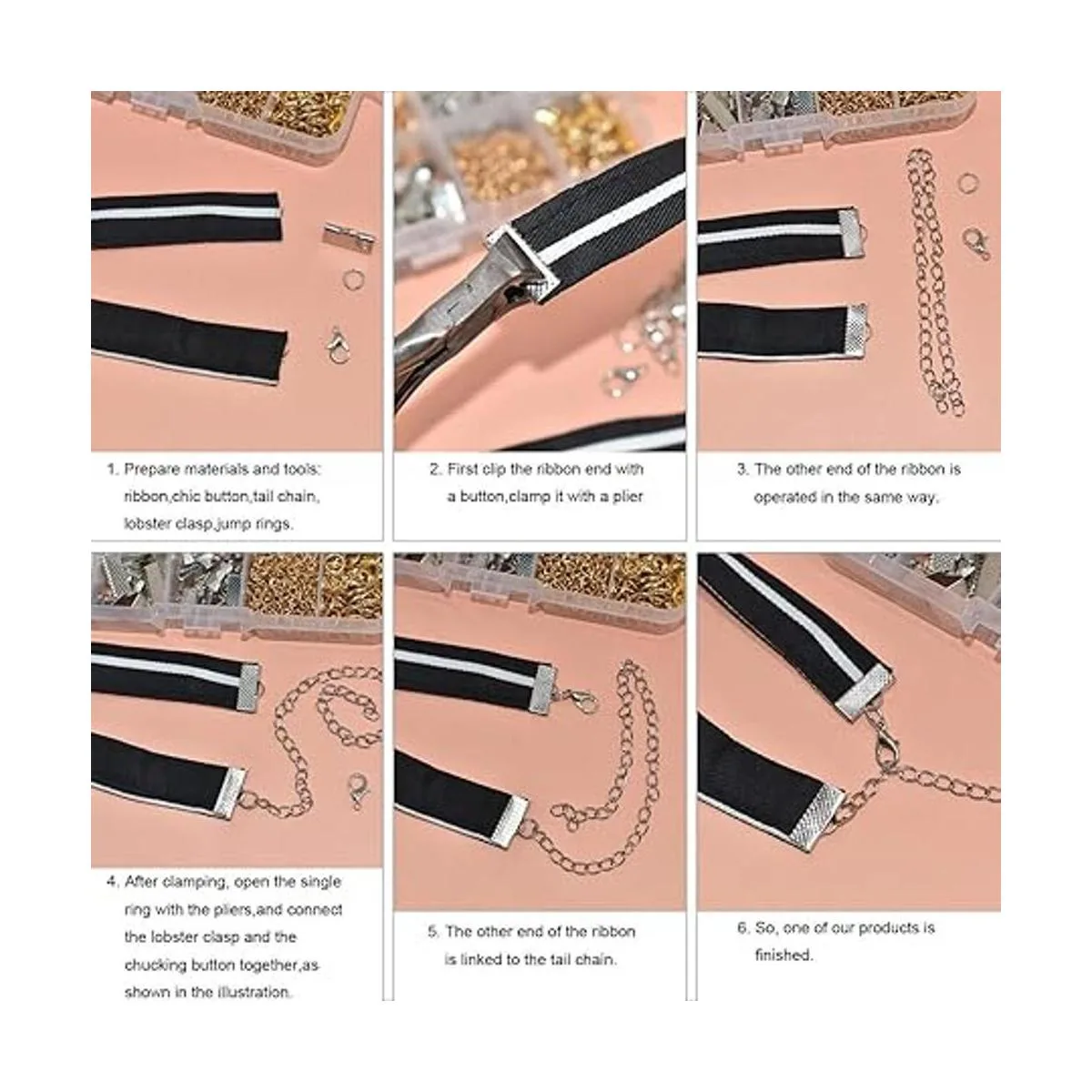 1. Prepare materials and tools: ribbon,chic button,tail chain, lobster clasp,jump rings.

2. First clip the ribbon end with a button,clamp it with a plier

3. The other end of the ribbon is operated in the same way.

4. After clamping, open the single ring with the pliers,and connect the lobster clasp and the chucking button together,as shown in the illustration.

5. The other end of the ribbon is linked to the tail chain.

6. So, one of our products is finished.