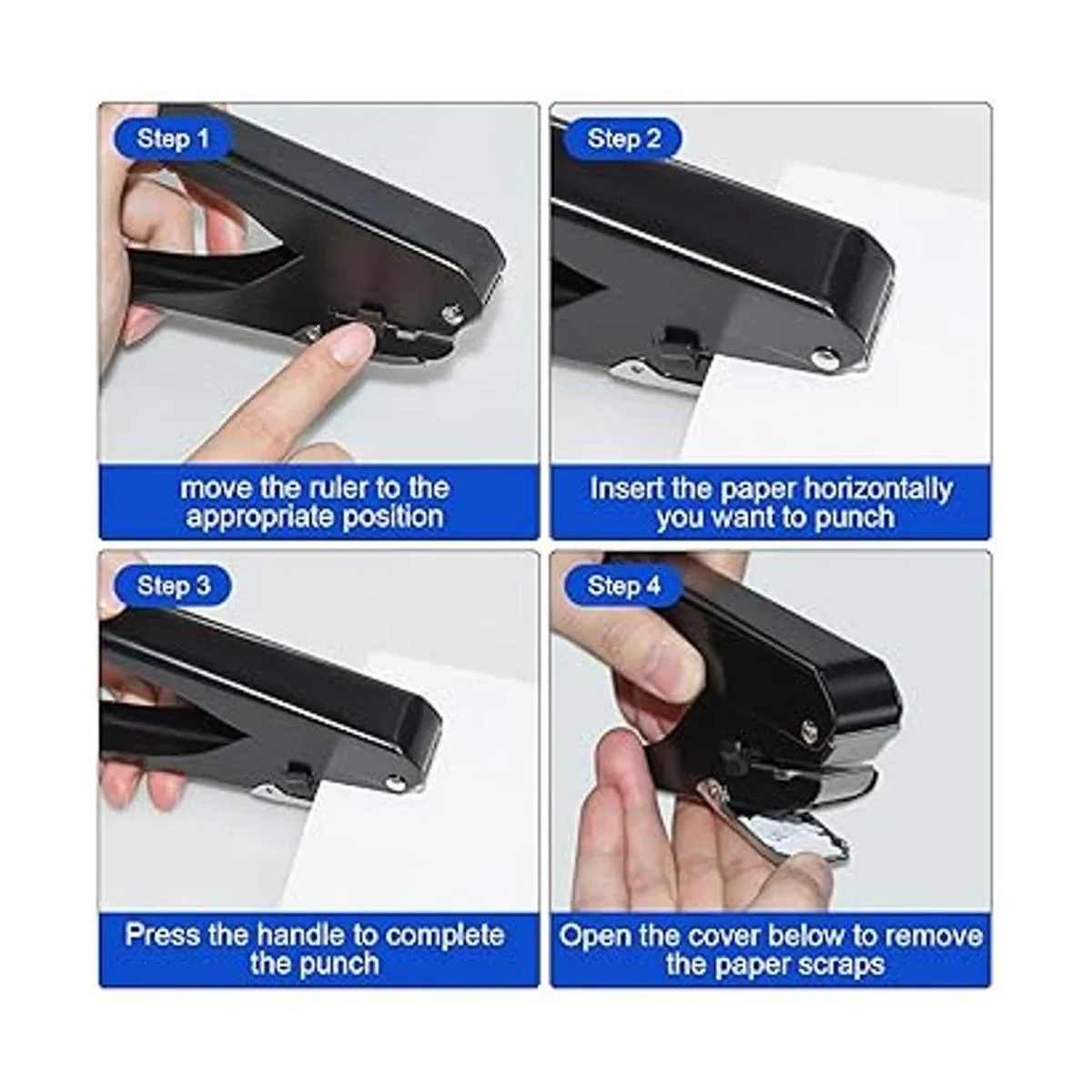 Step 1

move the ruler to the appropriate position

Step 2

Insert the paper horizontally you want to punch

Step 3

Press the handle to complete the punch

Step 4

Open the cover below to remove the paper scraps