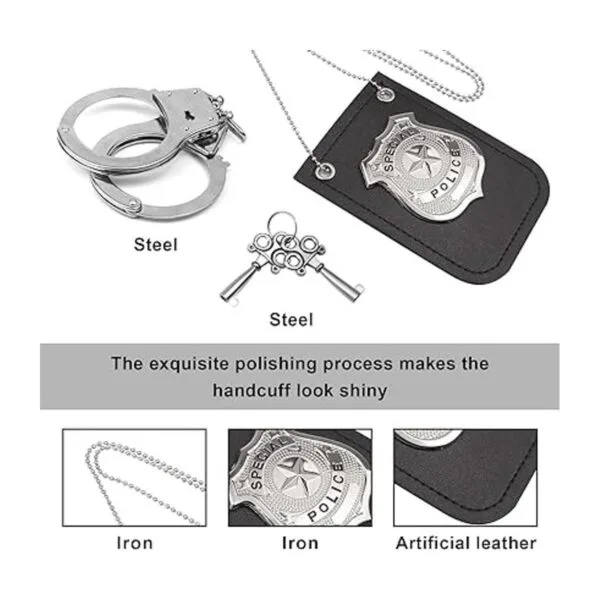 SPECIAL POLICE

Steel

Steel

The exquisite polishing process makes the handcuff look shiny

SPECIAL POLICE

Iron

Iron

Artificial leather