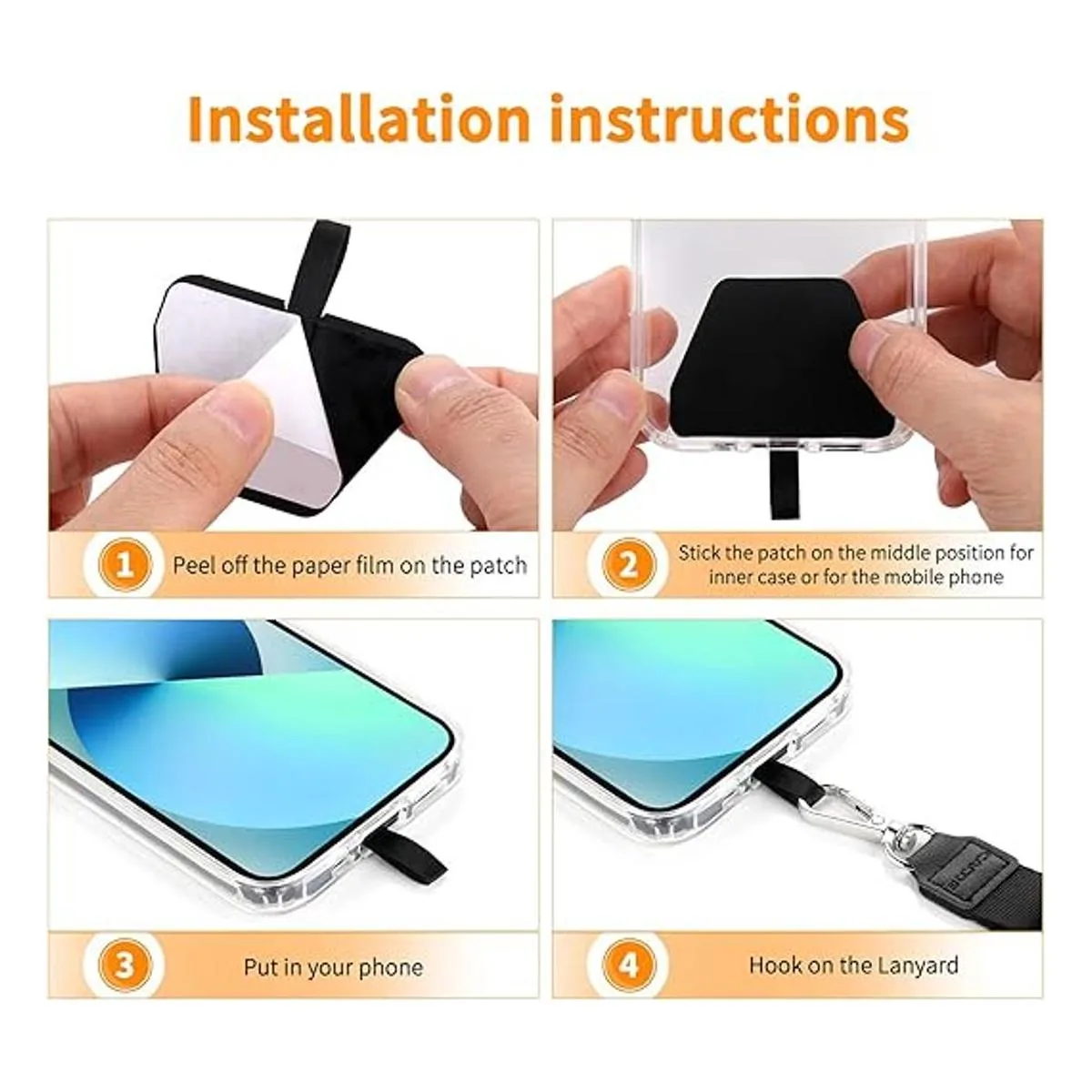 Installation instructions

1 Peel off the paper film on the patch

2 Stick the patch on the middle position for inner case or for the mobile phone

3 Put in your phone

4 Hook on the Lanyard