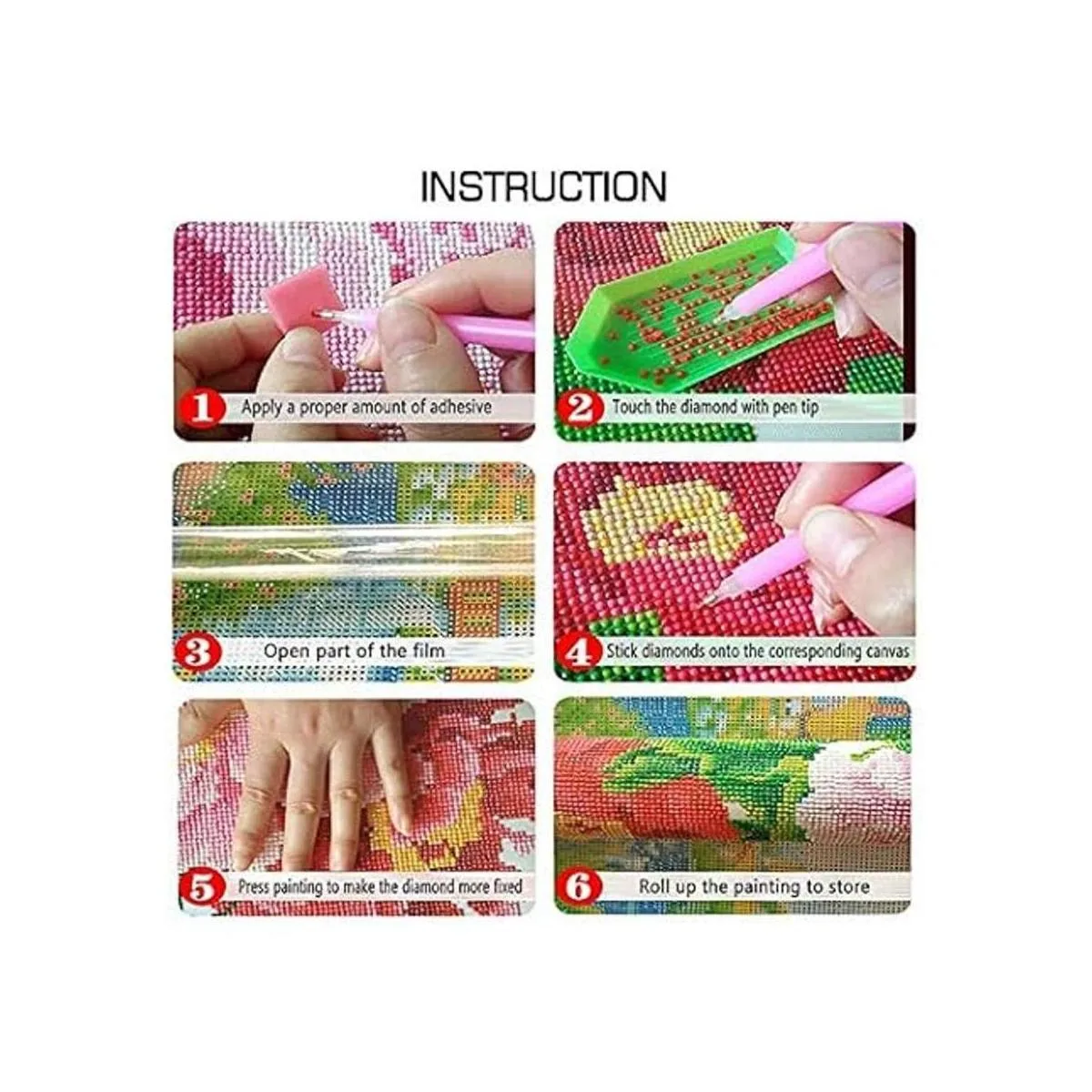 INSTRUCTION

1 Apply a proper amount of adhesive

2 Touch the diamond with pen tip

3 Open part of the film

4 Stick diamonds onto the corresponding canvas

5 Press painting to make the diamond more fixed

6 Roll up the painting to store