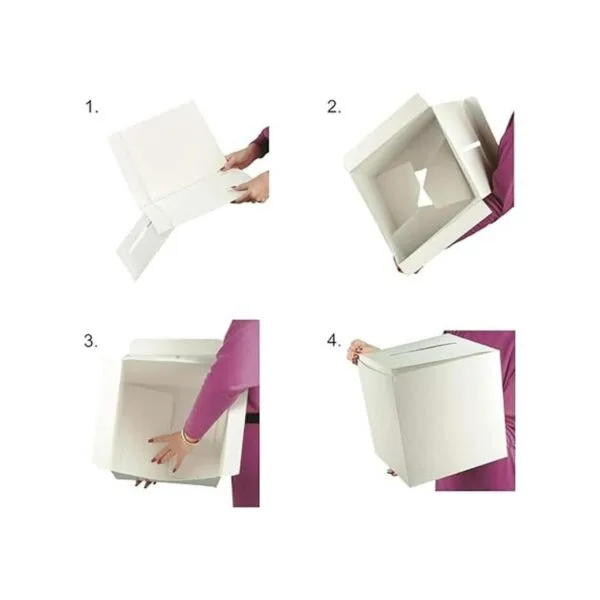 1.

2.

3.

4.