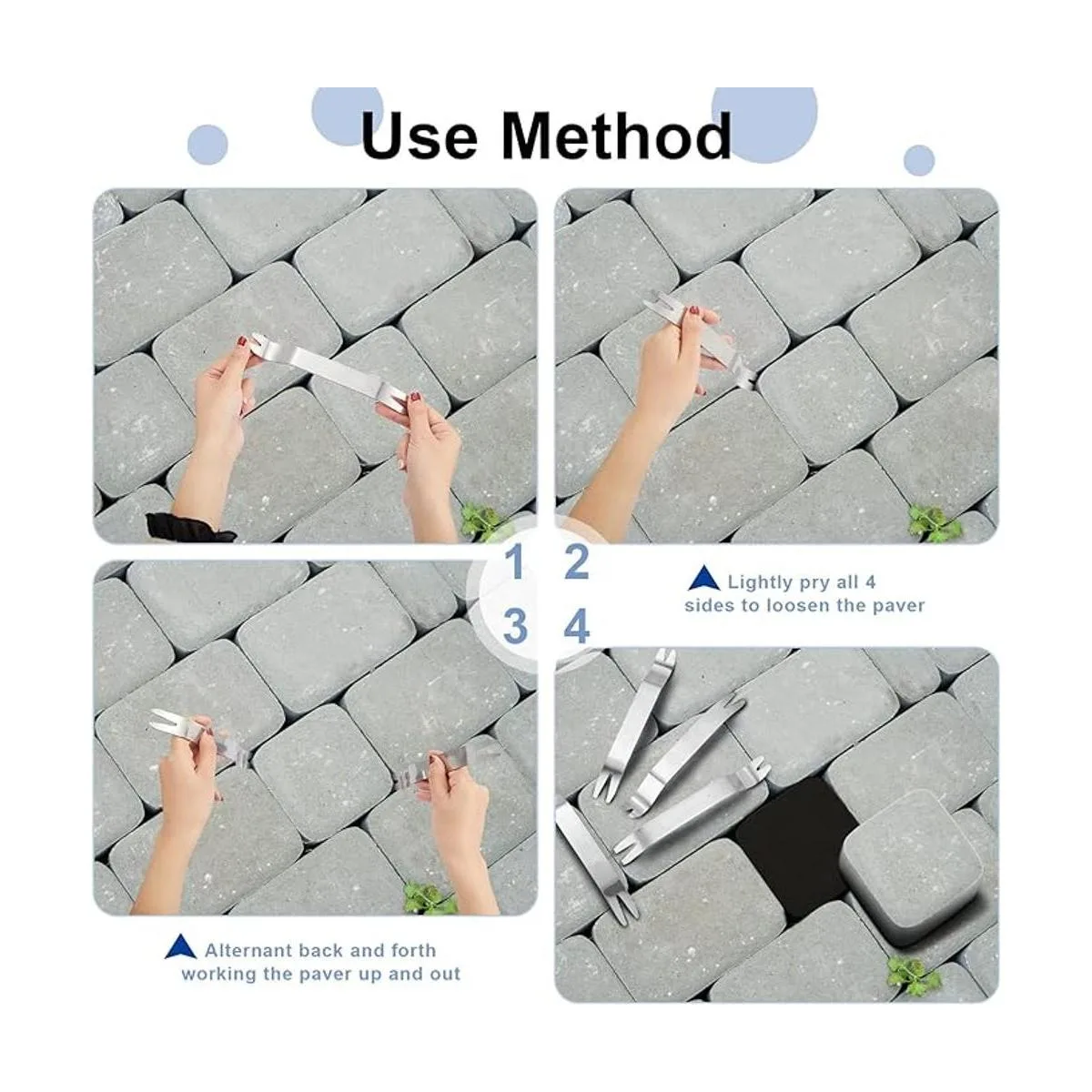 Use Method

1 2

3 4

Lightly pry all 4 sides to loosen the paver

Alternant back and forth working the paver up and out