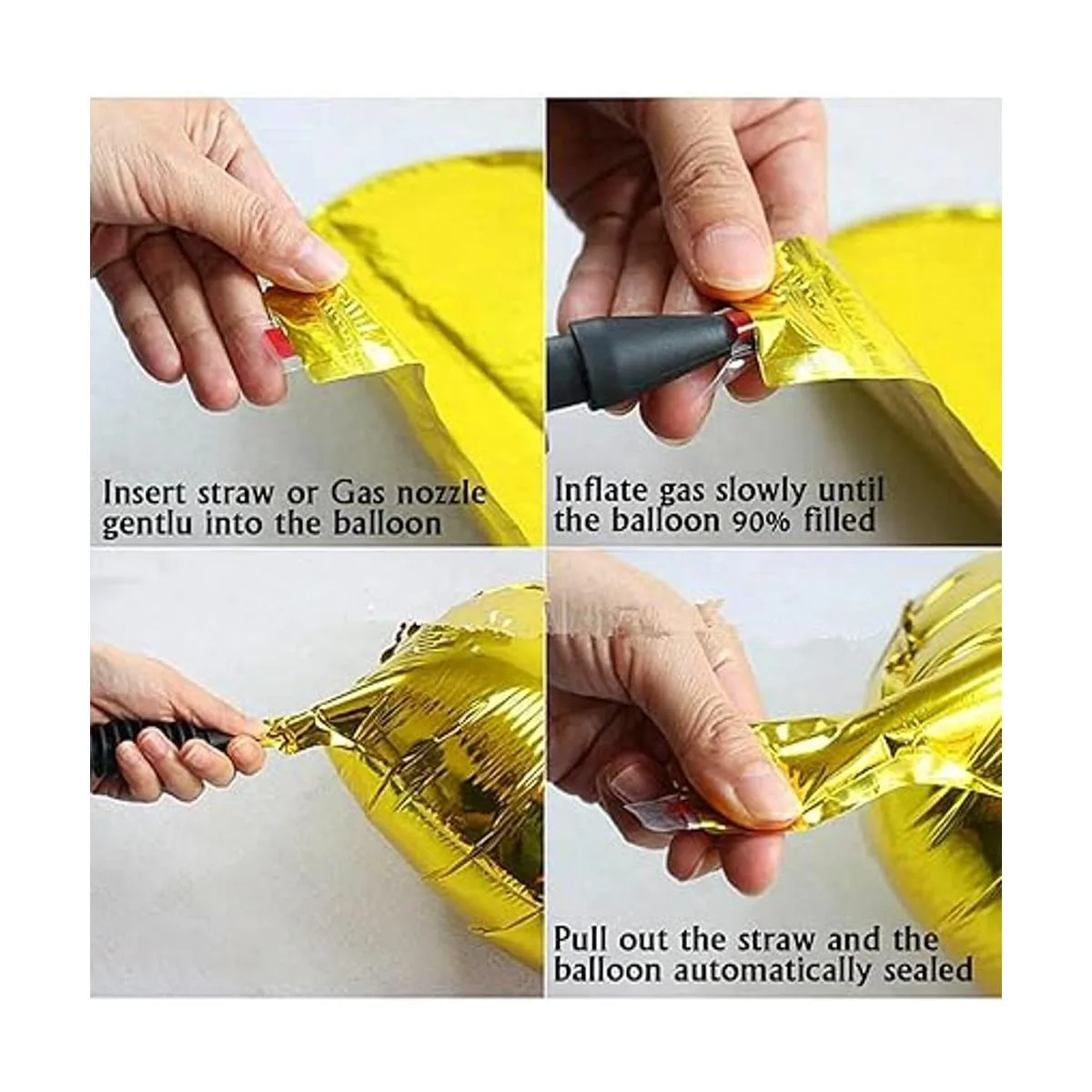 Insert straw or Gas nozzle gentlu into the balloon

Inflate gas slowly until the balloon 90% filled

Pull out the straw and the balloon automatically sealed