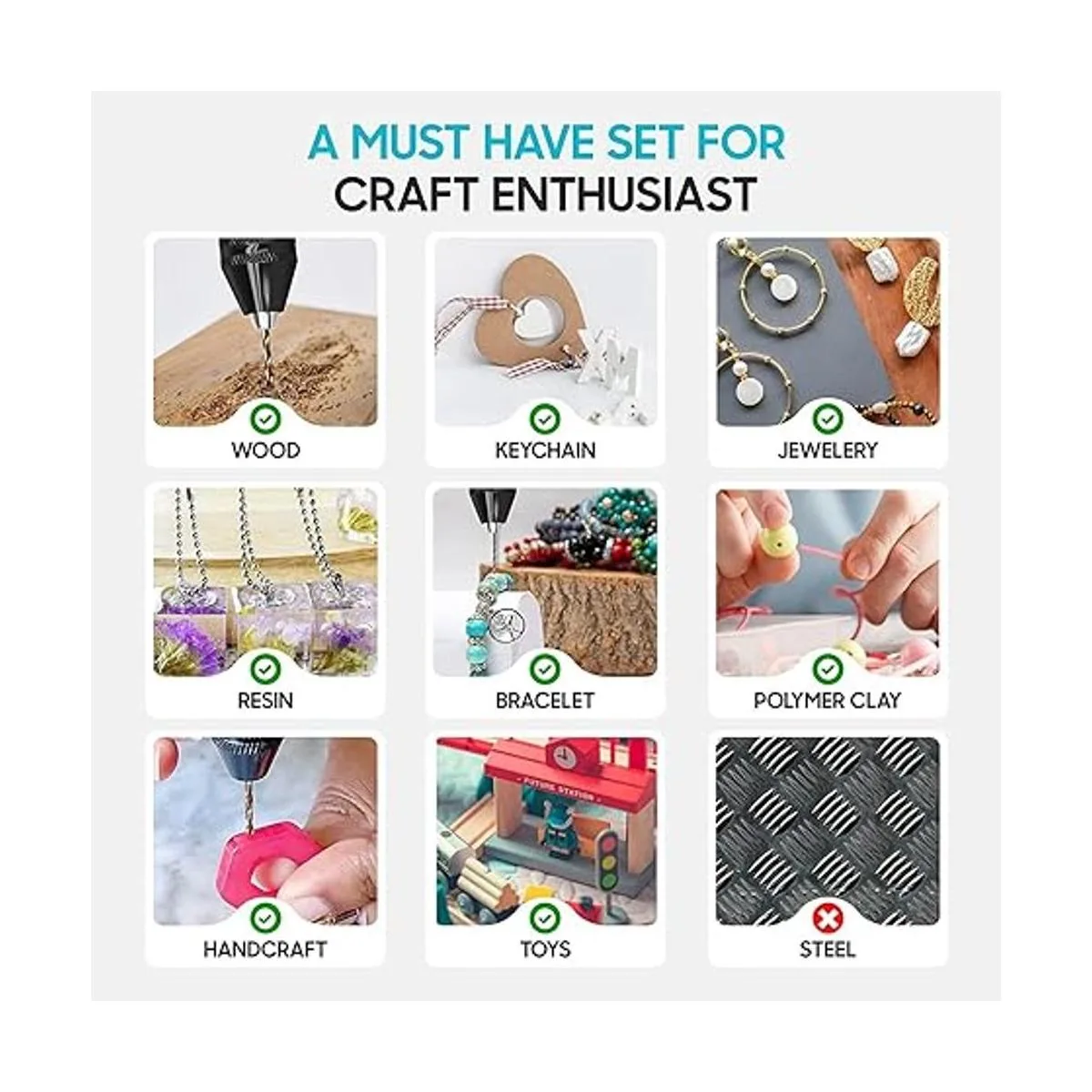 A MUST HAVE SET FOR
CRAFT ENTHUSIAST

WOOD

KEYCHAIN

JEWELERY

RESIN

BRACELET

POLYMER CLAY

HANDCRAFT

TOYS

STEEL