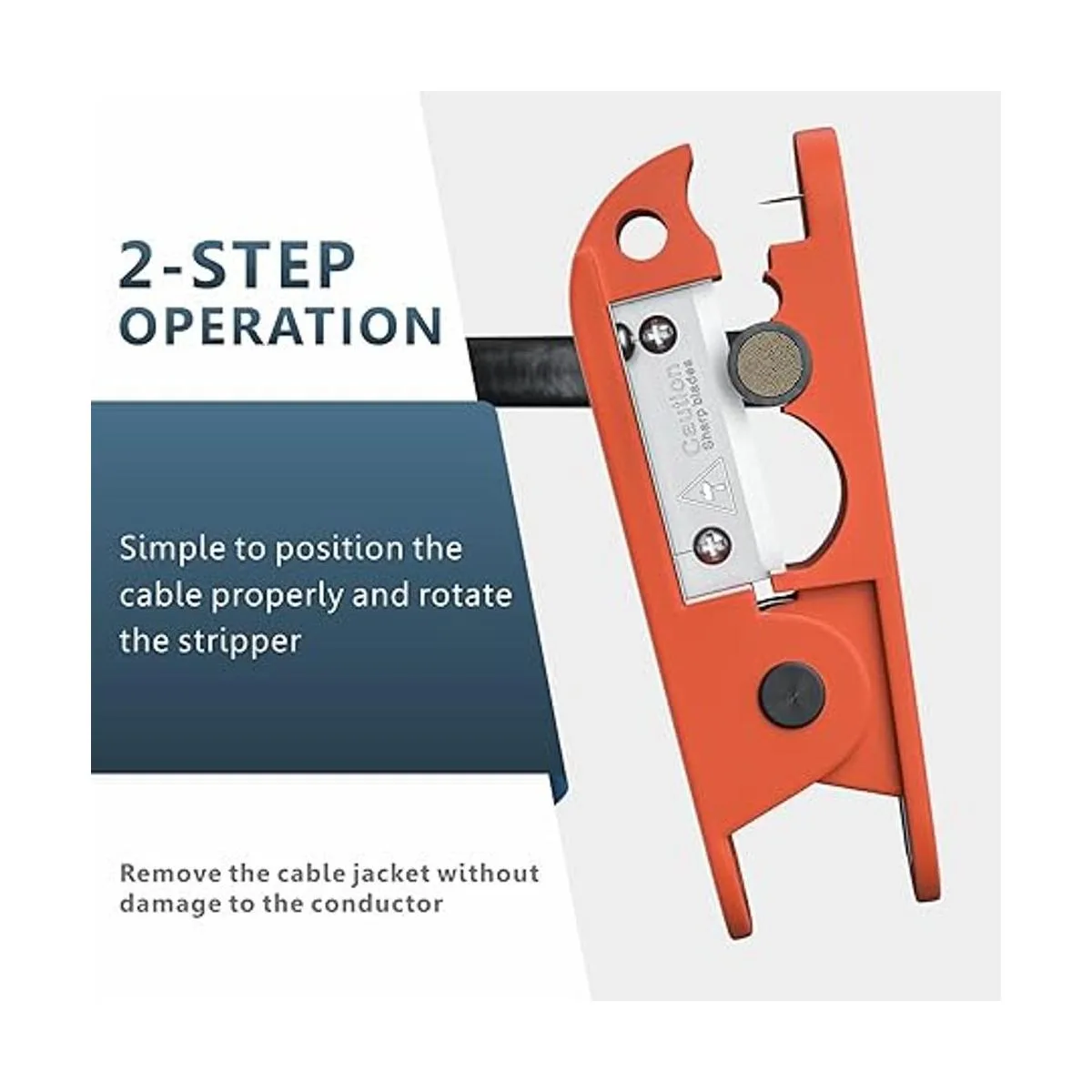 2-STEP OPERATION

Simple to position the cable properly and rotate the stripper

Remove the cable jacket without damage to the conductor

Caution
Sharp blades