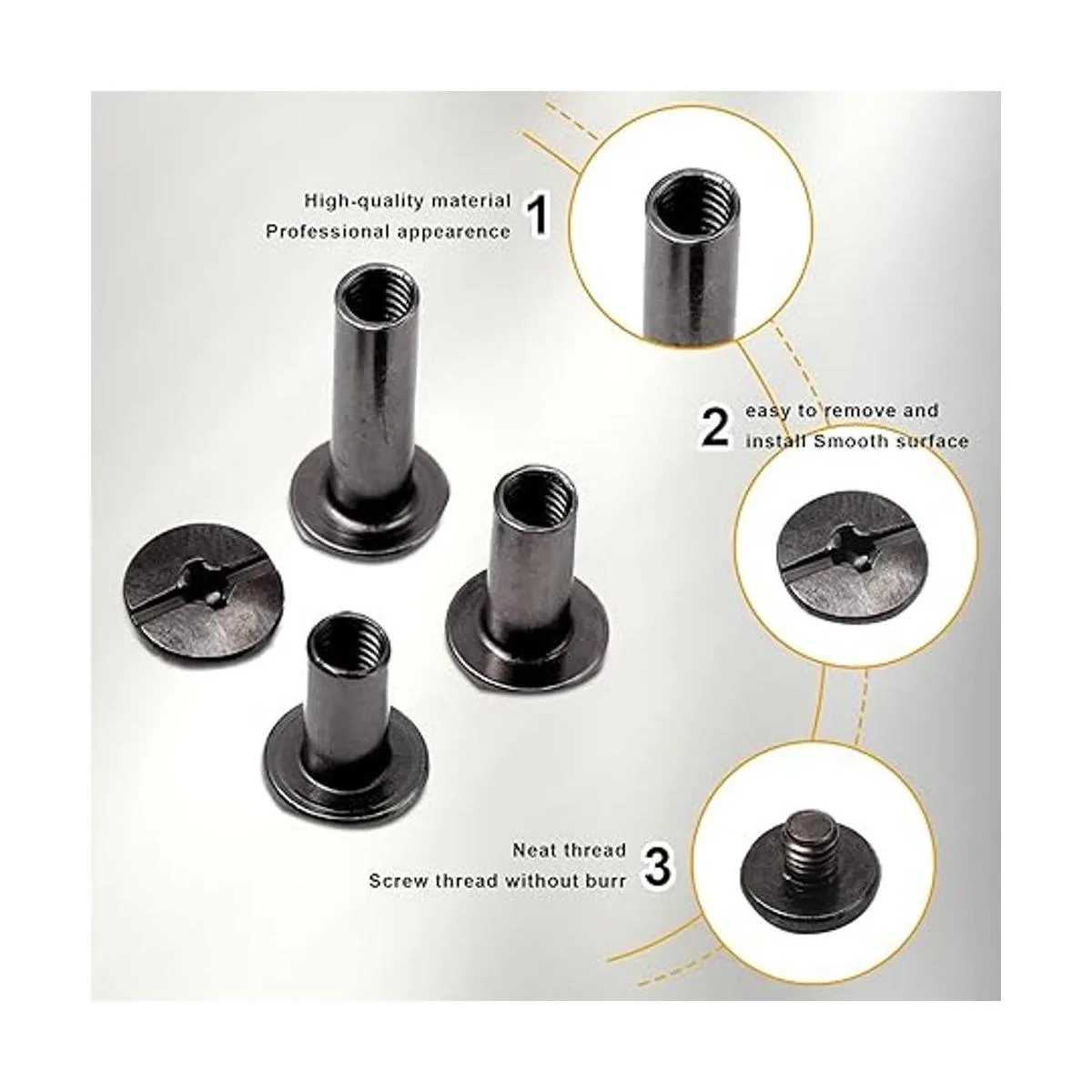 High-quality material
Professional appearence
1

2
easy to remove and install Smooth surface

Neat thread
Screw thread without burr
3