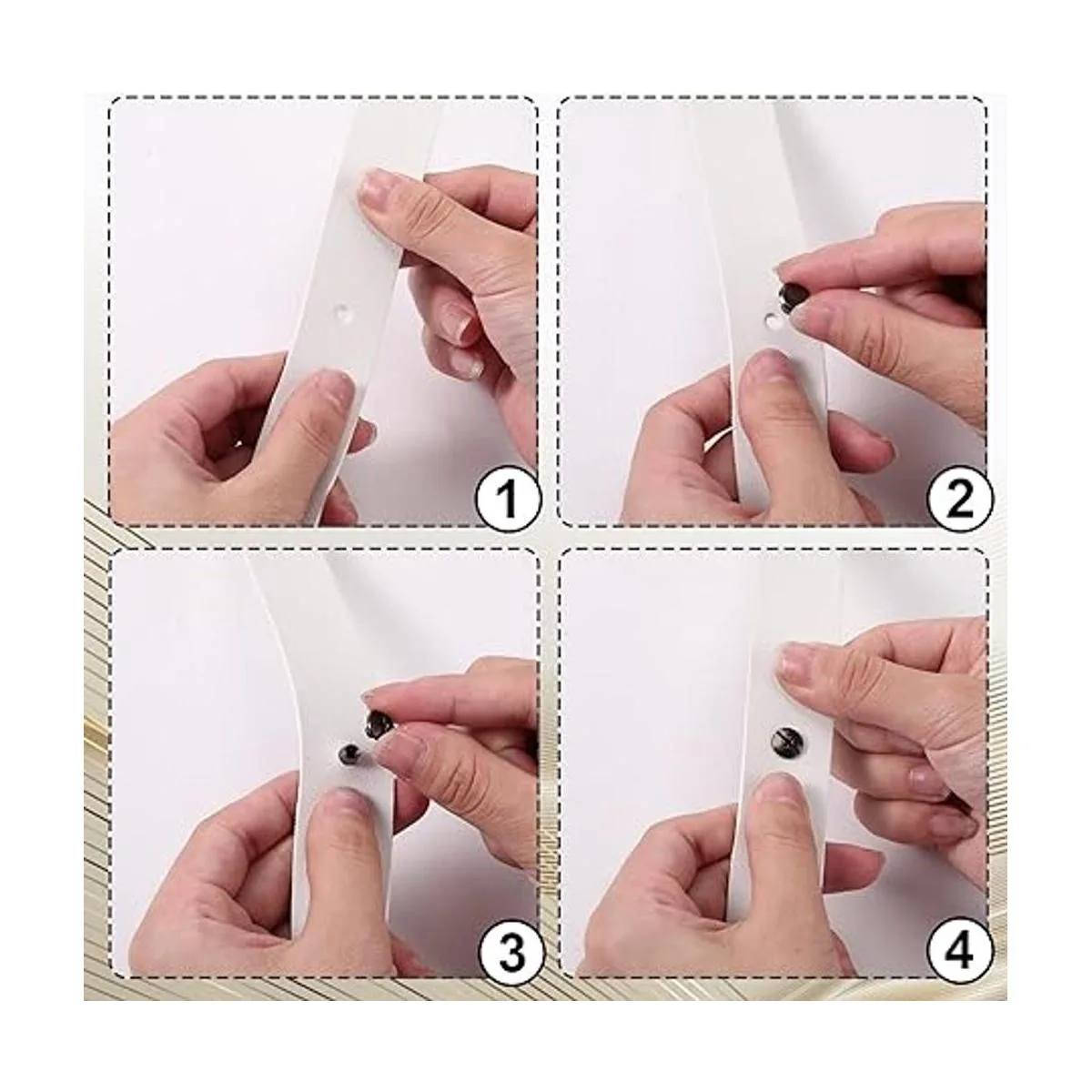 1

2

3

4