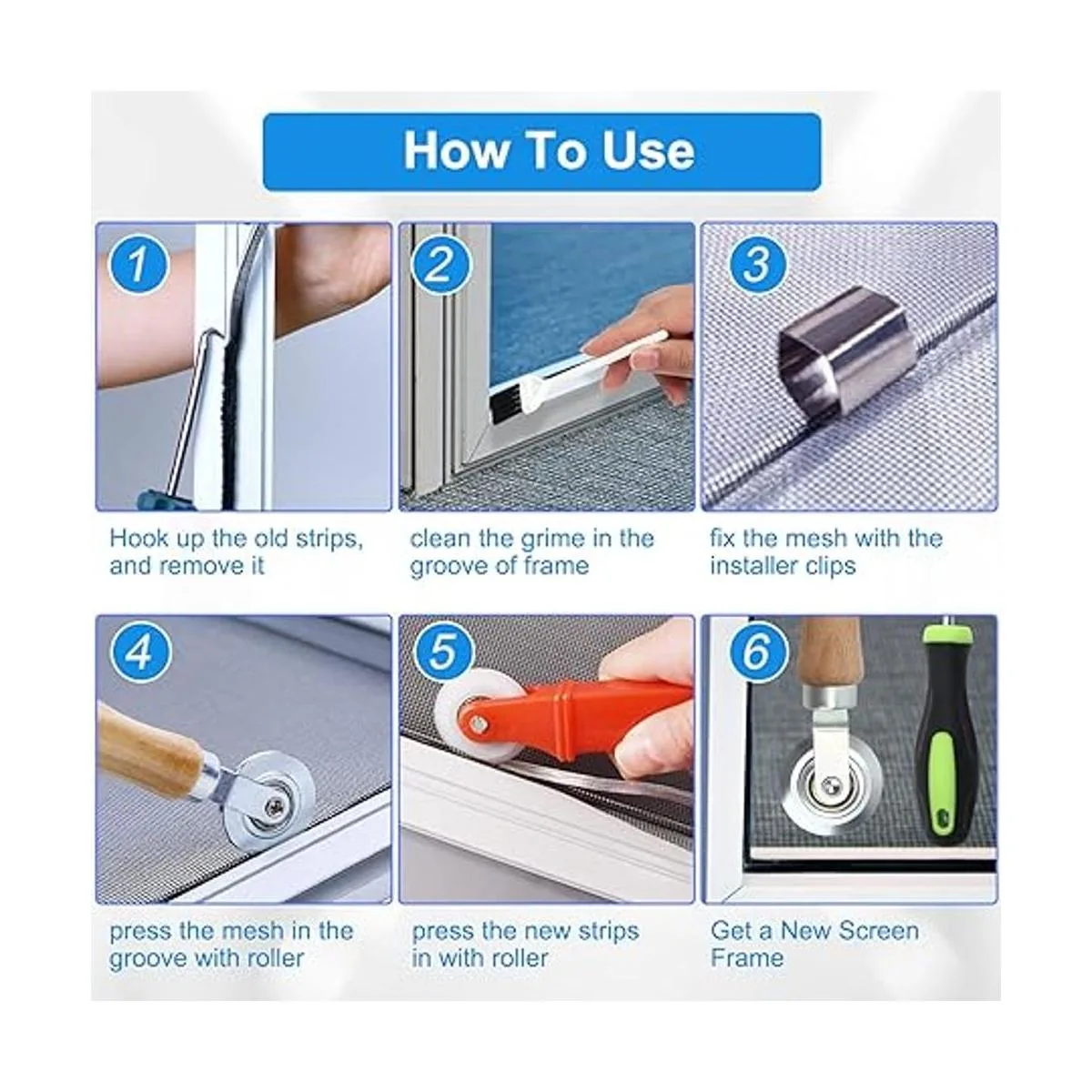 How To Use

1

Hook up the old strips, and remove it

2

clean the grime in the groove of frame

3

fix the mesh with the installer clips

4

press the mesh in the groove with roller

5

press the new strips in with roller

6

Get a New Screen Frame