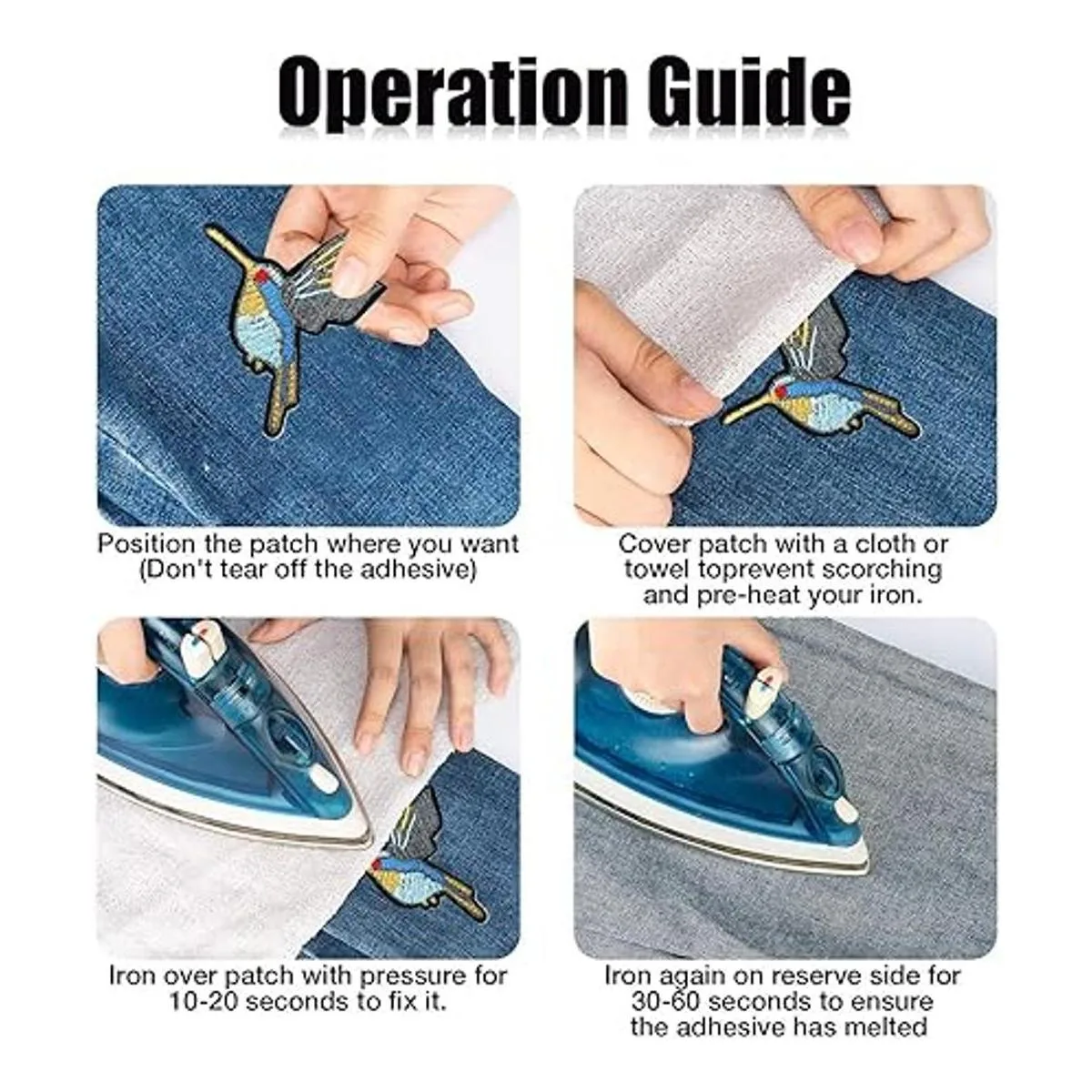 Operation Guide

Position the patch where you want (Don't tear off the adhesive)

Cover patch with a cloth or towel toprevent scorching and pre-heat your iron.

Iron over patch with pressure for 10-20 seconds to fix it.

Iron again on reserve side for 30-60 seconds to ensure the adhesive has melted