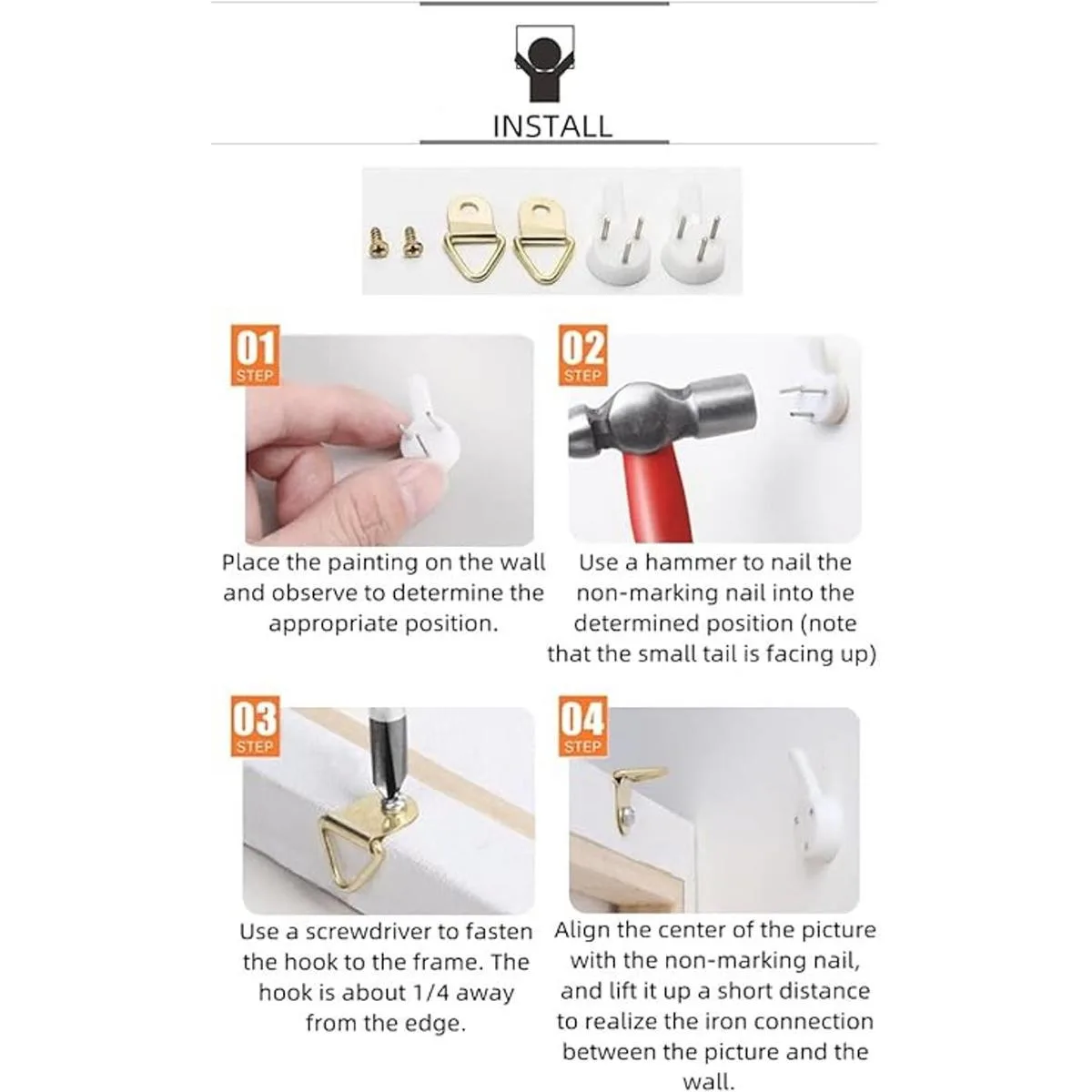 INSTALL

01
STEP

Place the painting on the wall and observe to determine the appropriate position.

02
STEP

Use a hammer to nail the non-marking nail into the determined position (note that the small tail is facing up)

03
STEP

Use a screwdriver to fasten the hook to the frame. The hook is about 1/4 away from the edge.

04
STEP

Align the center of the picture with the non-marking nail, and lift it up a short distance to realize the iron connection between the picture and the wall.