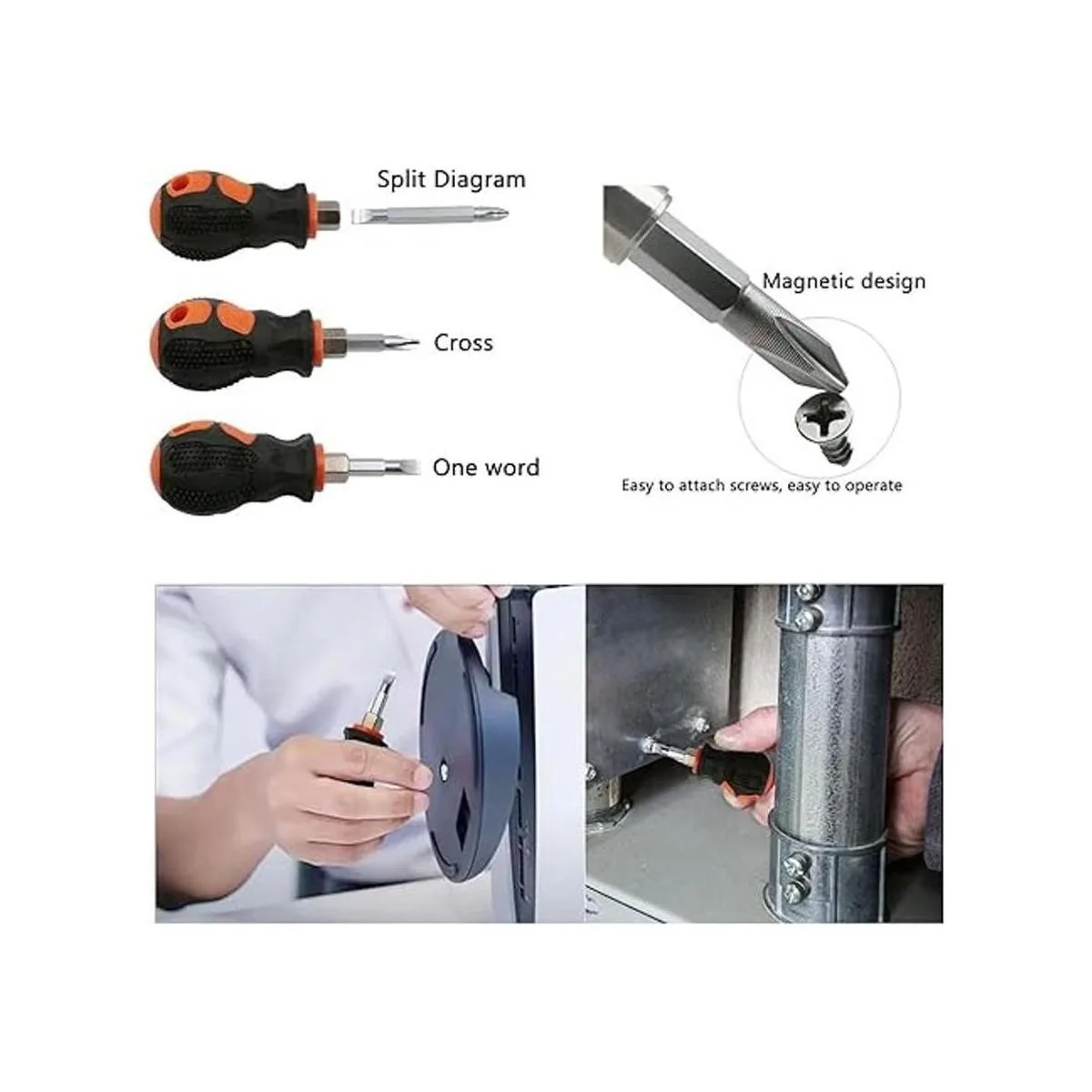 Split Diagram

Cross

One word

Magnetic design

Easy to attach screws, easy to operate