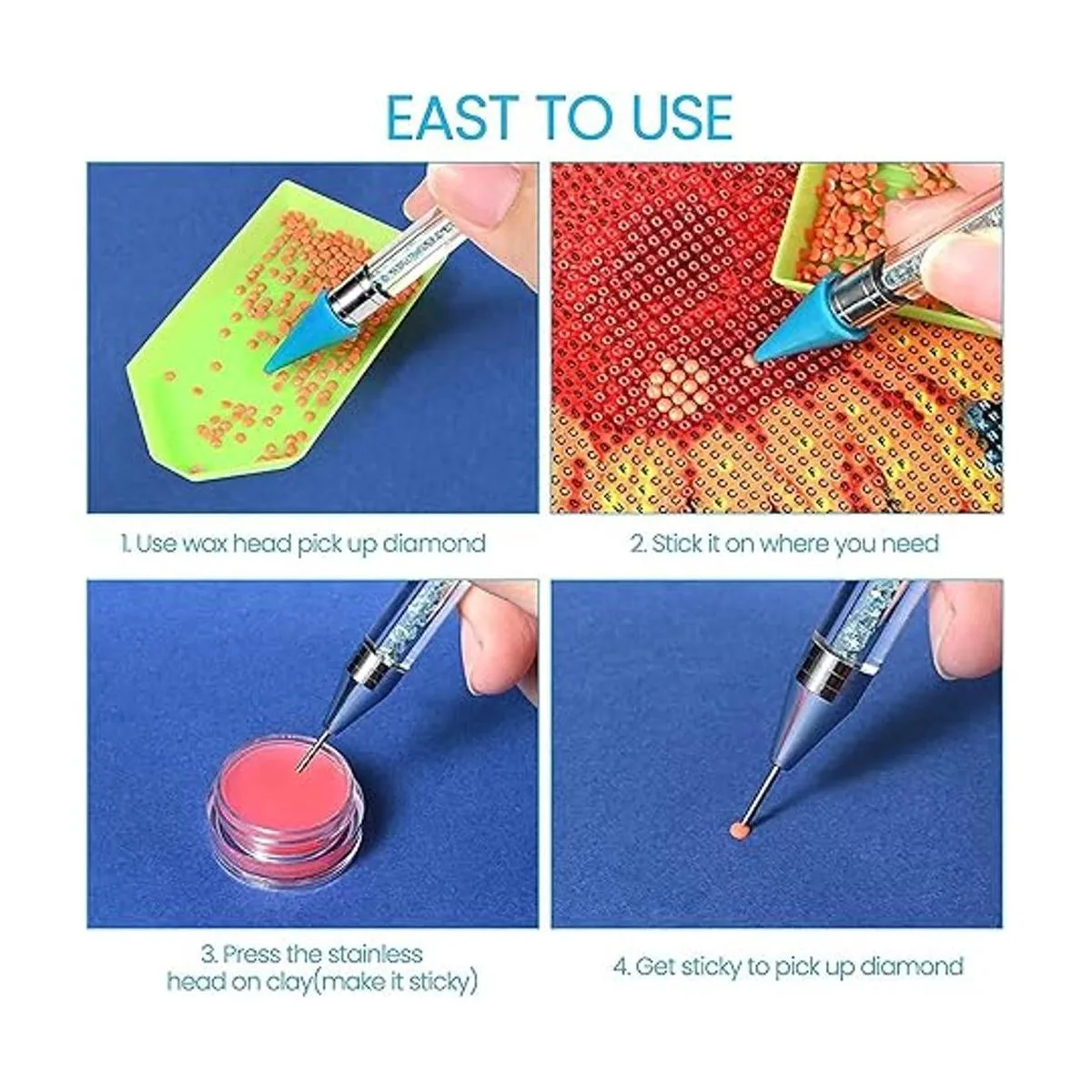 EAST TO USE

1. Use wax head pick up diamond

2. Stick it on where you need

3. Press the stainless head on clay(make it sticky)

4. Get sticky to pick up diamond