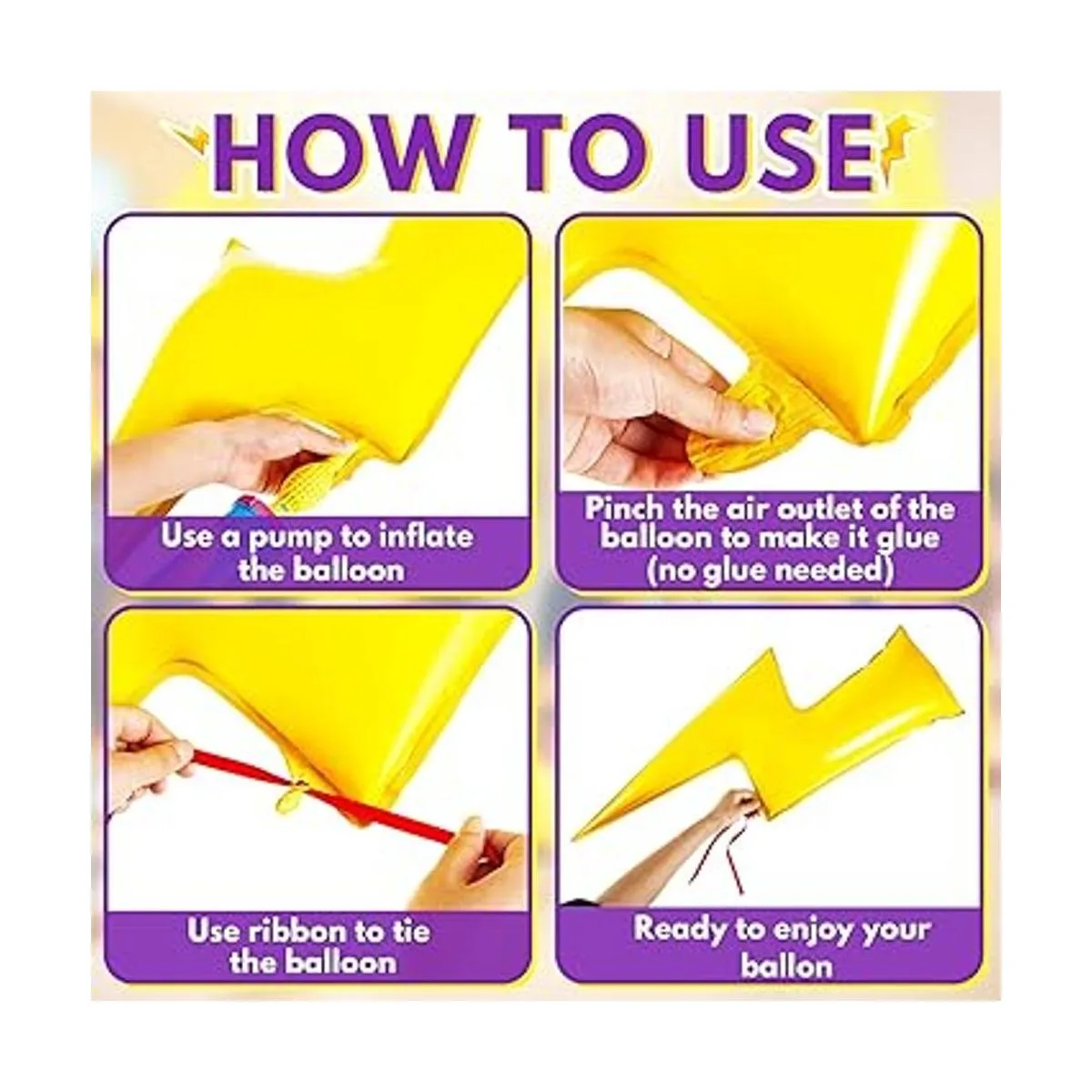 HOW TO USE

Use a pump to inflate the balloon

Pinch the air outlet of the balloon to make it glue (no glue needed)

Use ribbon to tie the balloon

Ready to enjoy your ballon