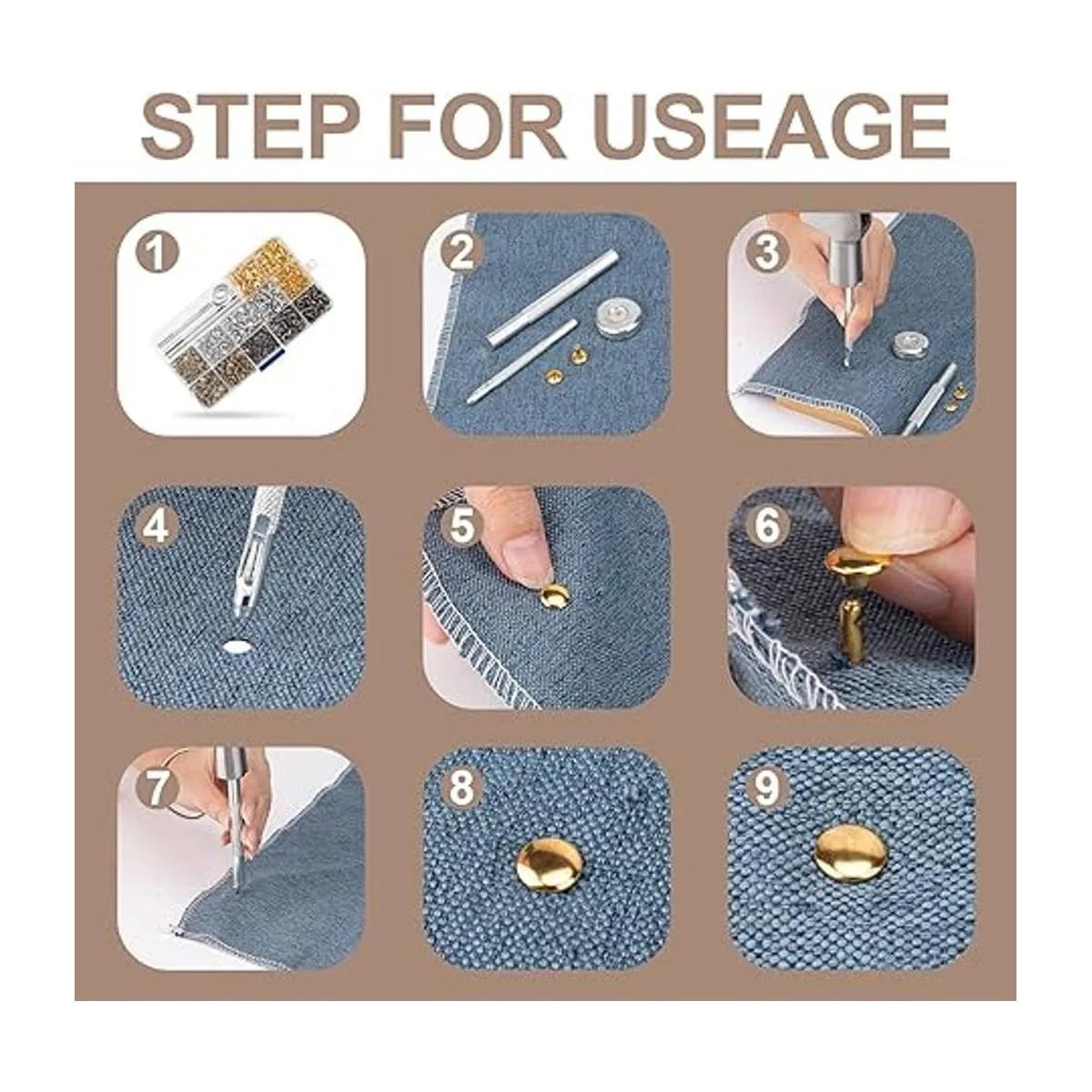 STEP FOR USEAGE

1

2

3

4

5

6

7

8

9