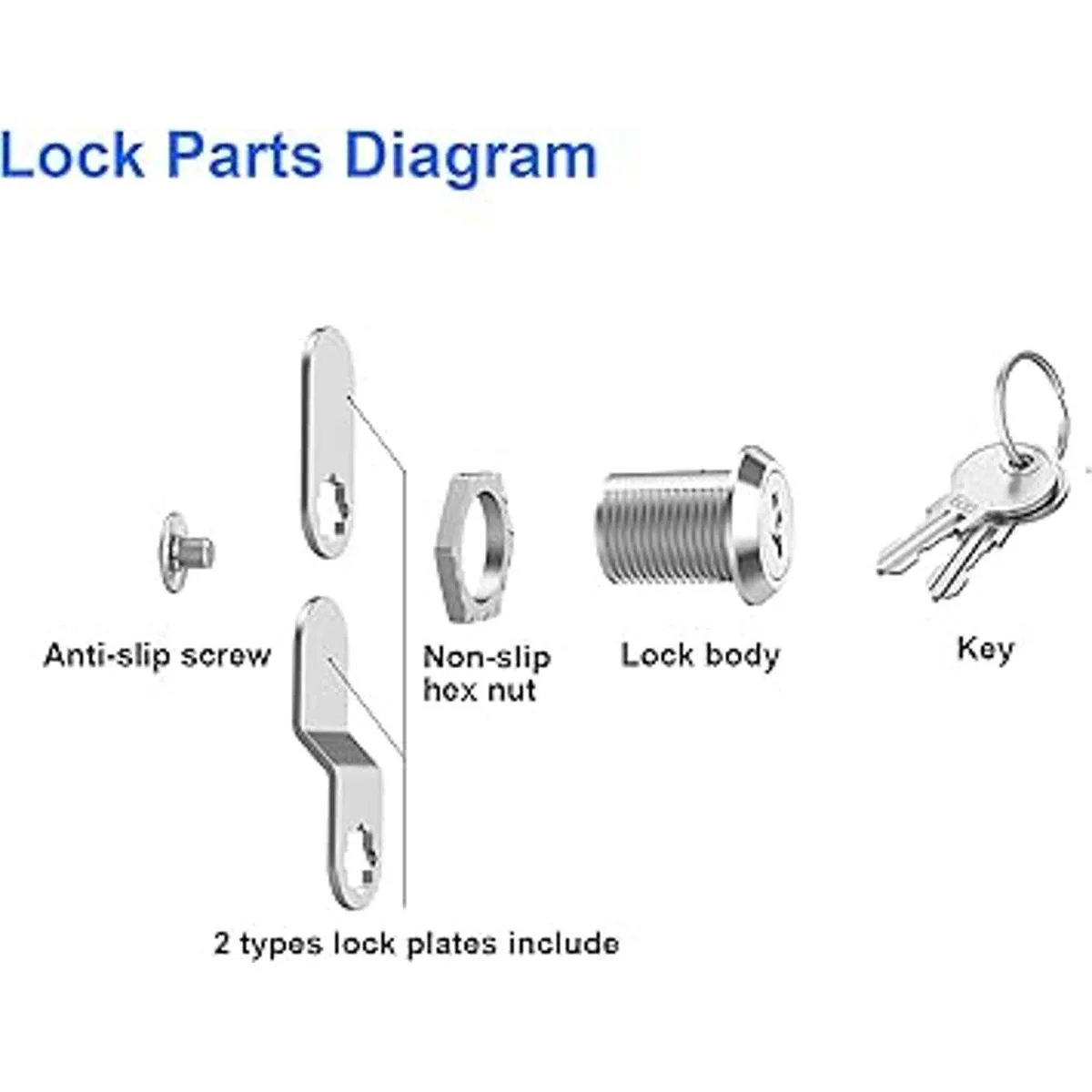 Lock Parts Diagram

Anti-slip screw

Non-slip hex nut

Lock body

Key

2 types lock plates include