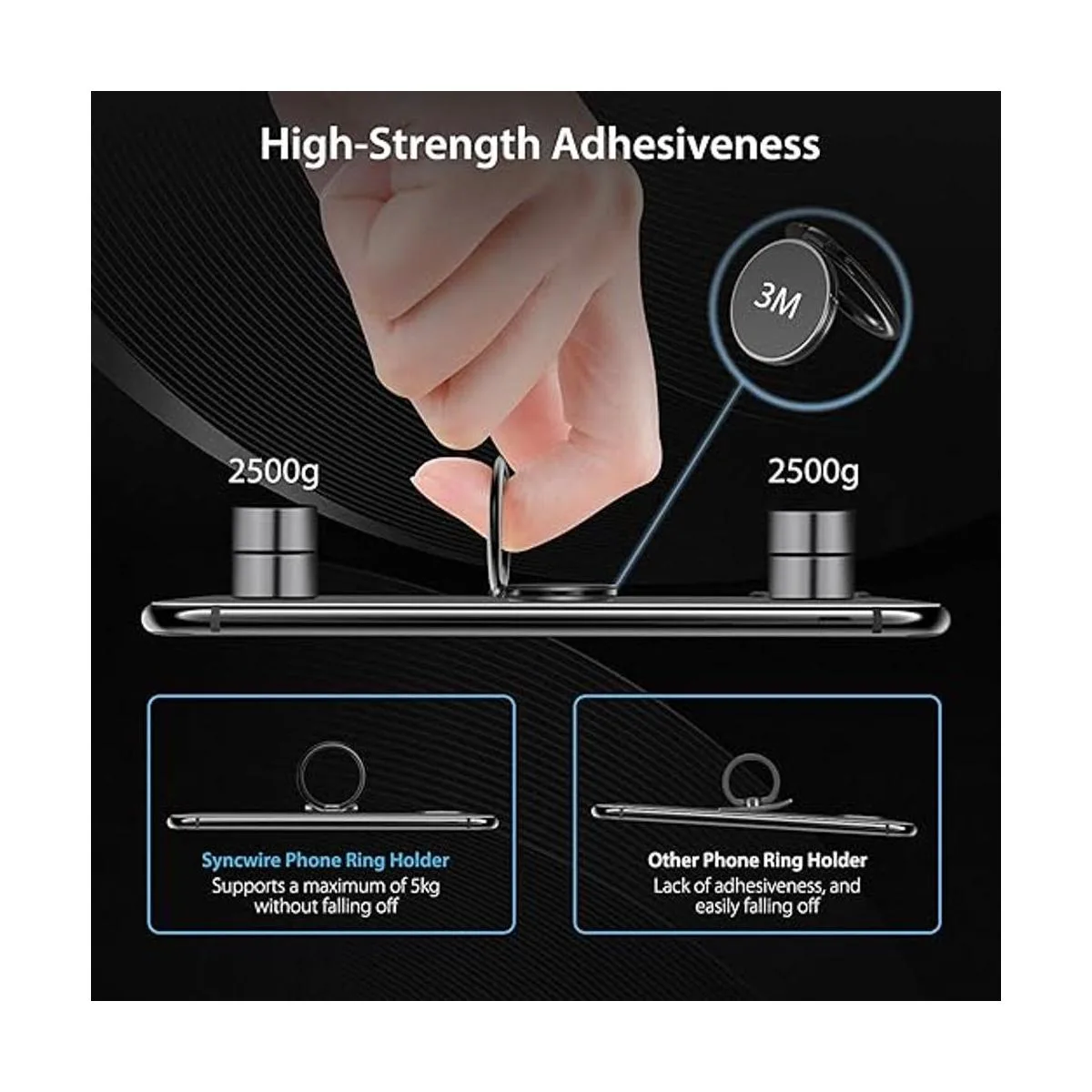 High-Strength Adhesiveness

3M

2500g

2500g

Syncwire Phone Ring Holder
Supports a maximum of 5kg without falling off

Other Phone Ring Holder
Lack of adhesiveness, and easily falling off