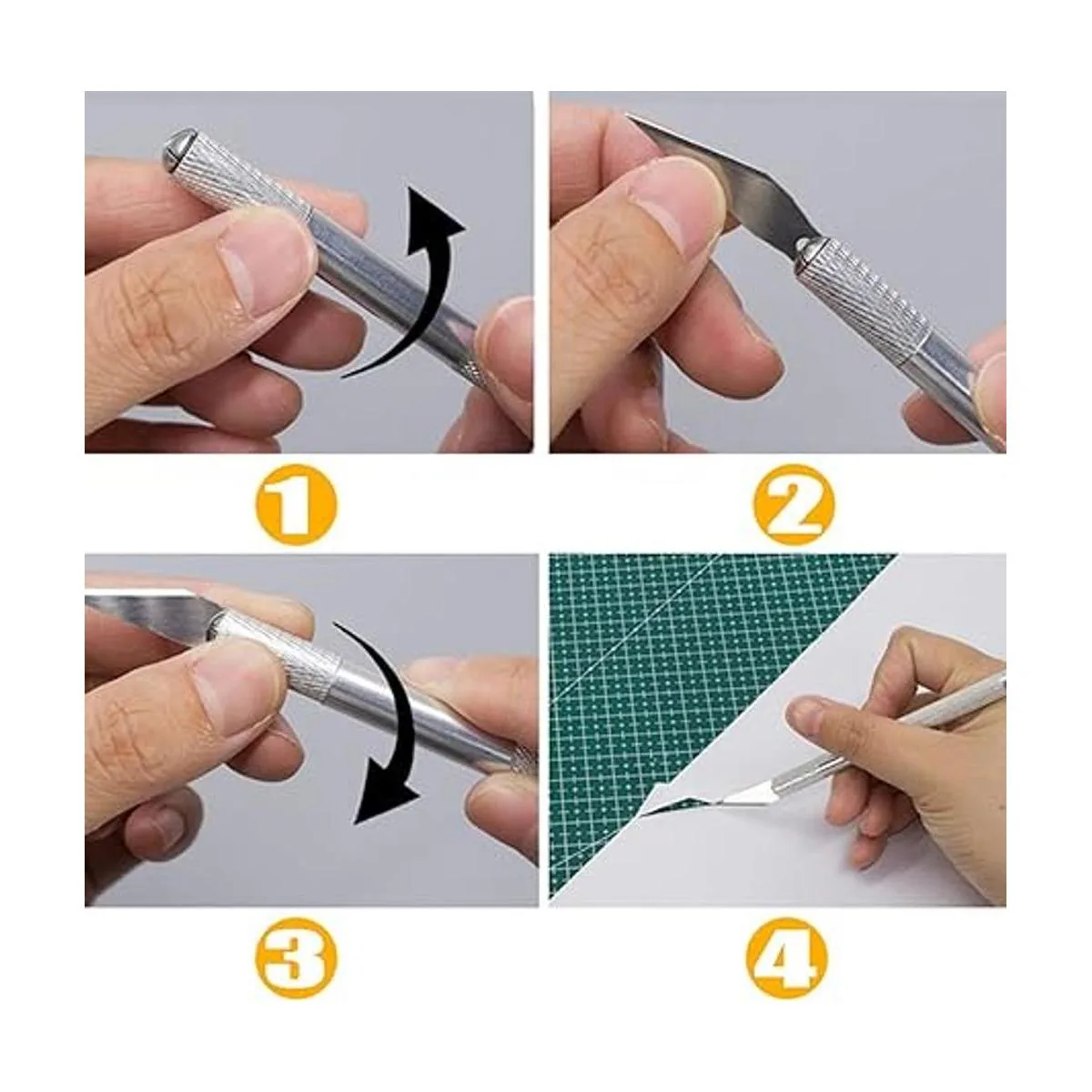 1

2

3

4