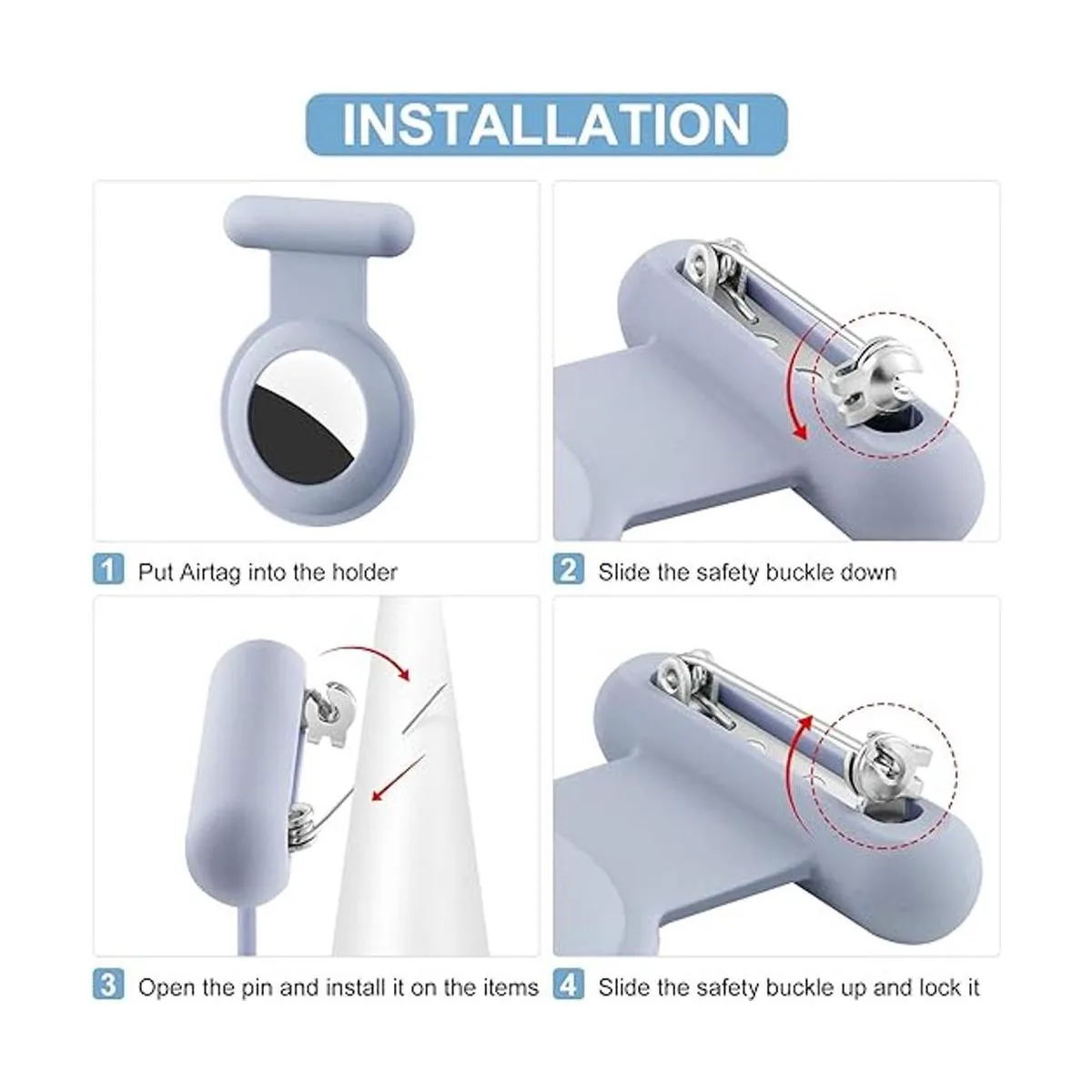 INSTALLATION

1 Put Airtag into the holder

2 Slide the safety buckle down

3 Open the pin and install it on the items

4 Slide the safety buckle up and lock it